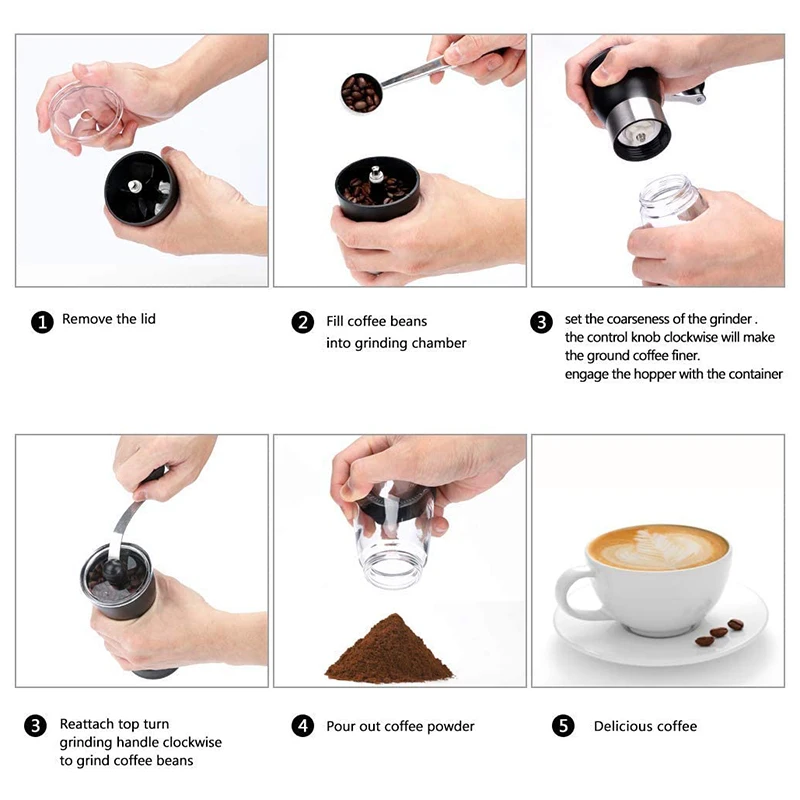 1 Remove the lid

2 Fill coffee beans into grinding chamber

3 set the coarseness of the grinder . the control knob clockwise will make the ground coffee finer. engage the hopper with the container

3 Reattach top turn grinding handle clockwise to grind coffee beans

4 Pour out coffee powder

5 Delicious coffee