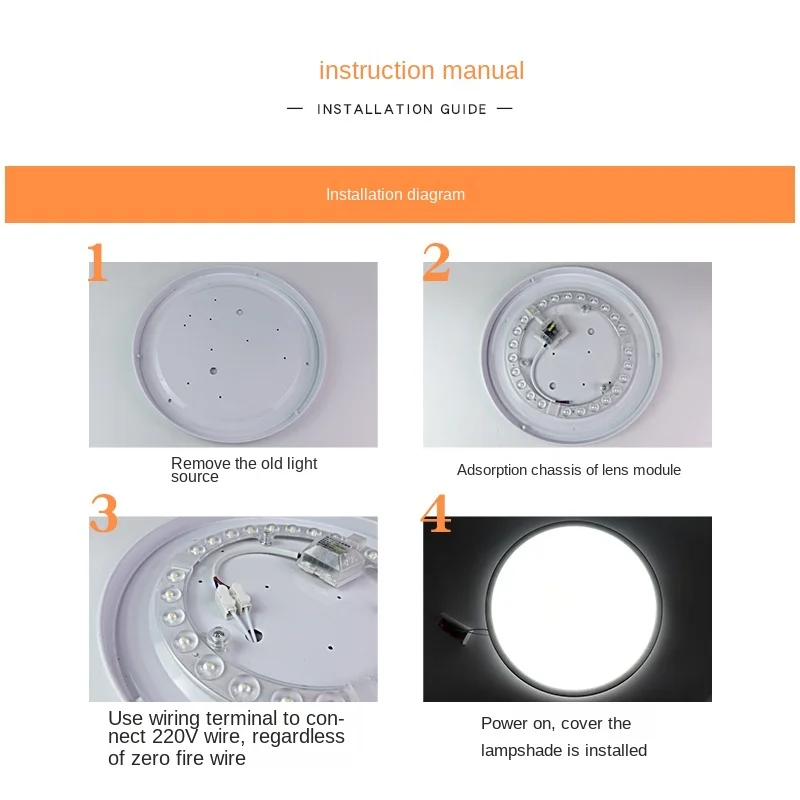 instruction manual

— INSTALLATION GUIDE —

Installation diagram

1

Remove the old light source

2

Adsorption chassis of lens module

3

Use wiring terminal to connect 220V wire, regardless of zero fire wire

4

Power on, cover the lampshade is installed