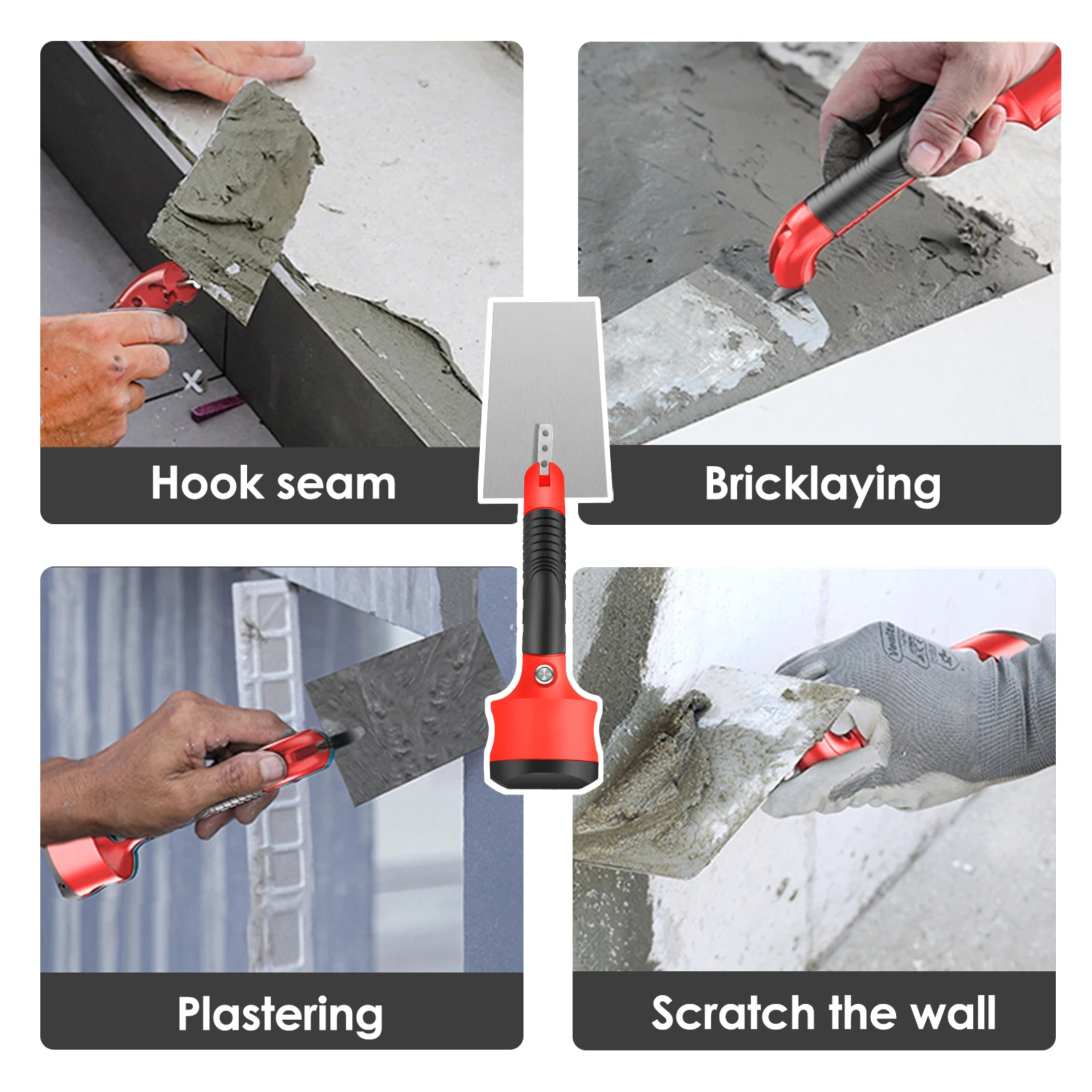 Hook seam

Bricklaying

Plastering

Scratch the wall