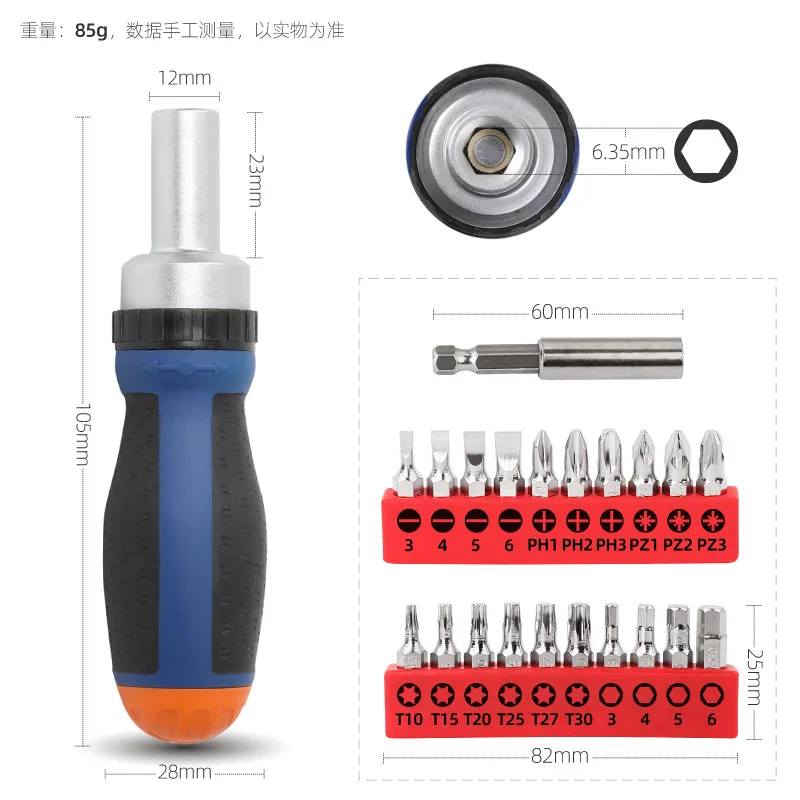 重量：85g，数据手工测量，以实物为准

12mm

23mm

105mm

28mm

6.35mm

60mm

3 4 5 6 PH1 PH2 PH3 PZ1 PZ2 PZ3

T10 T15 T20 T25 T27 T30 3 4 5 6

25mm

82mm