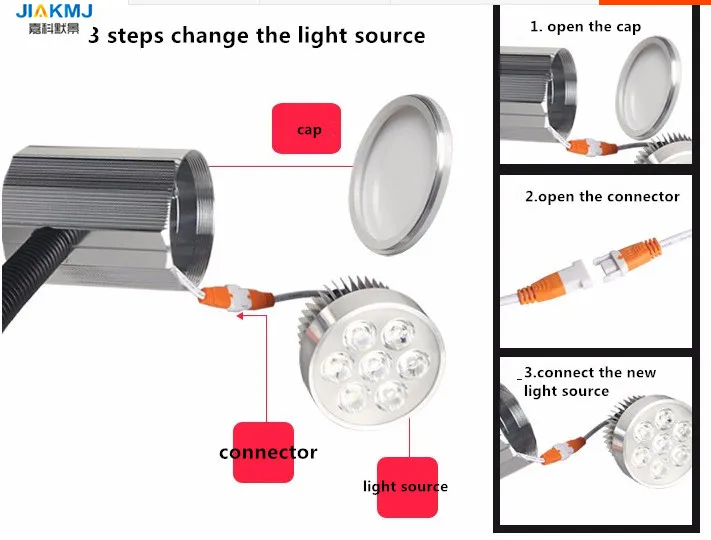 JIAKMJ
嘉科默景

3 steps change the light source

cap

connector

light source

1. open the cap

2.open the connector

3.connect the new light source