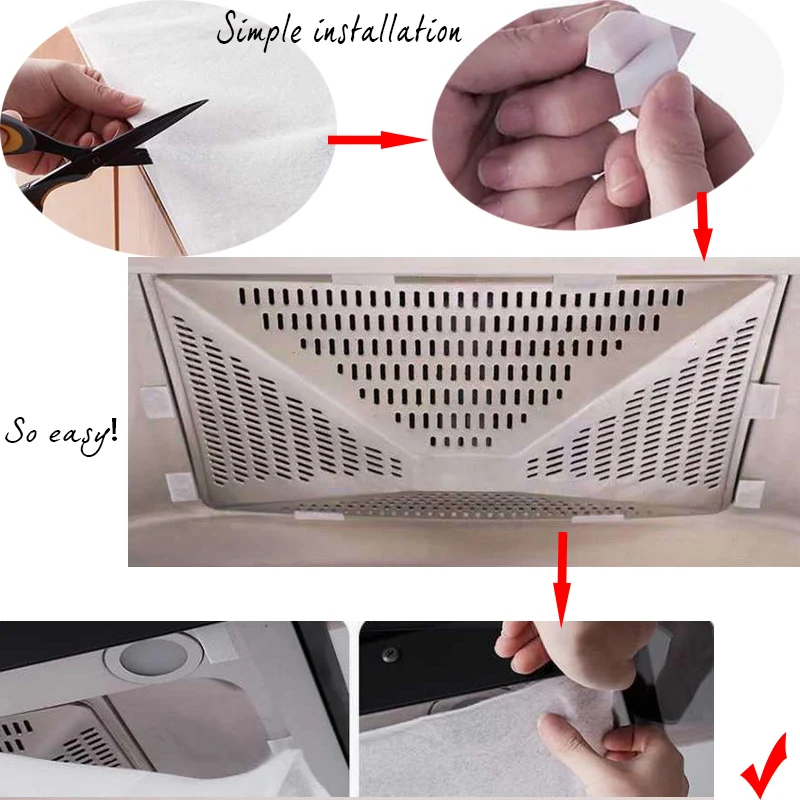 Simple installation

So easy!