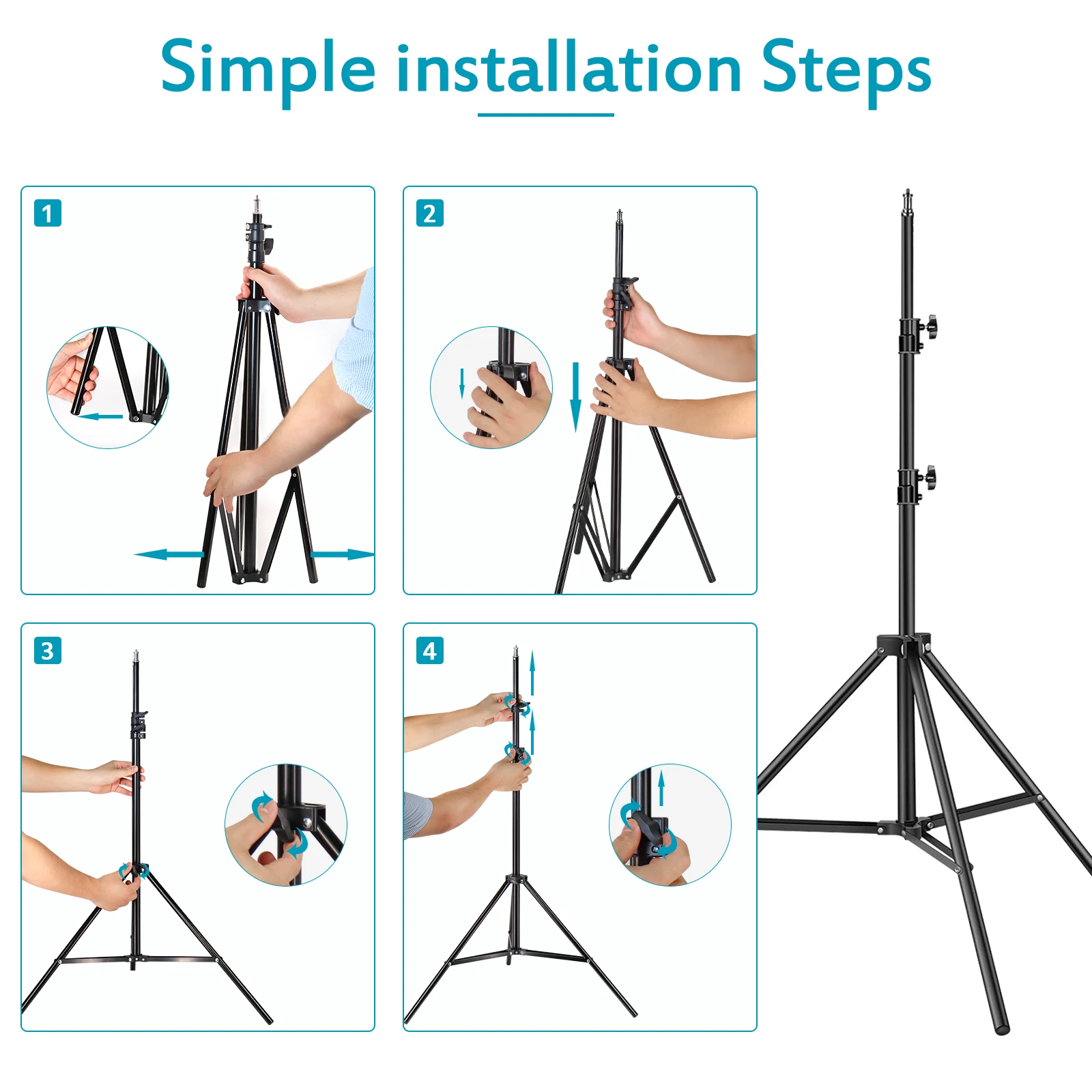 Simple installation Steps

1

2

3

4