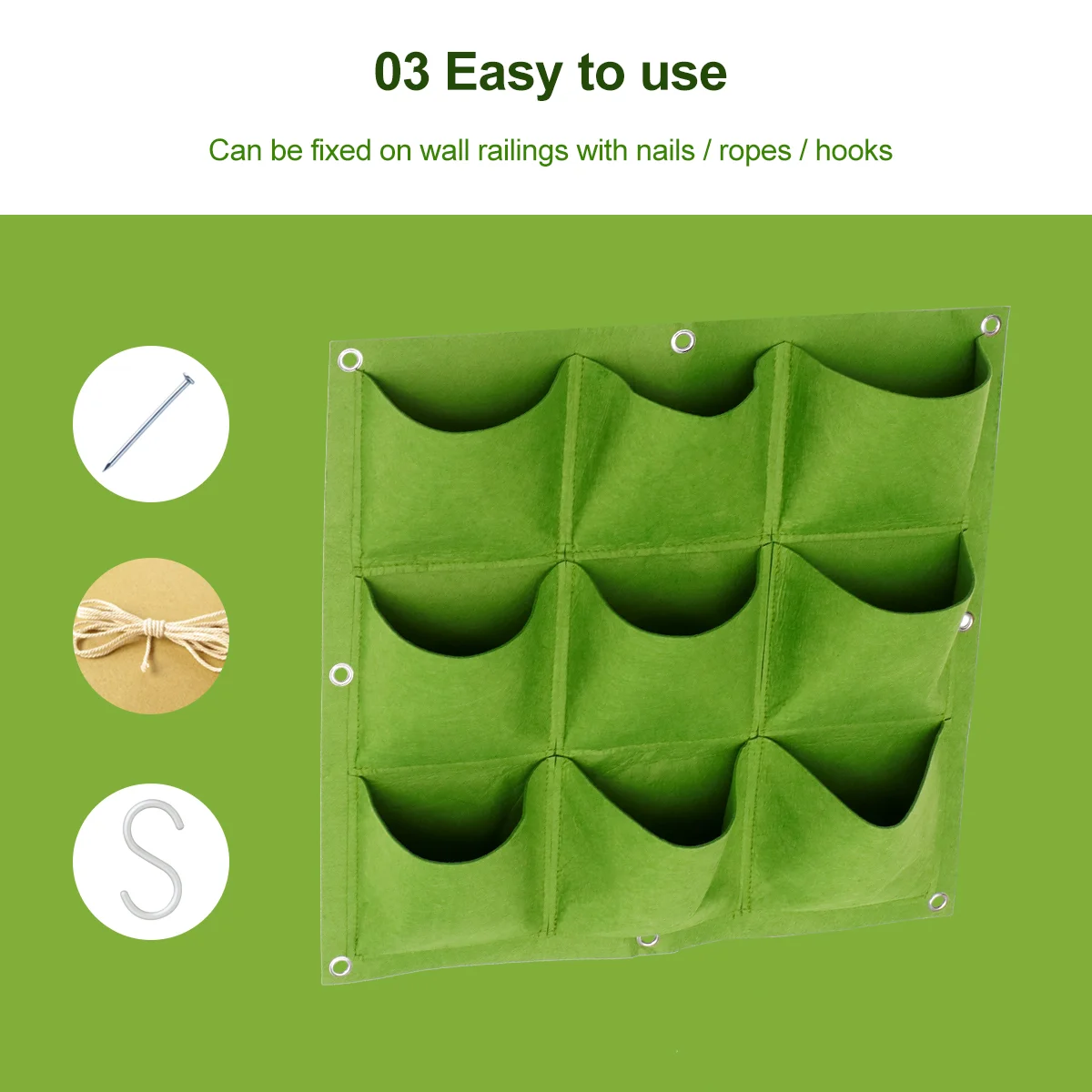 03 Easy to use

Can be fixed on wall railings with nails / ropes / hooks