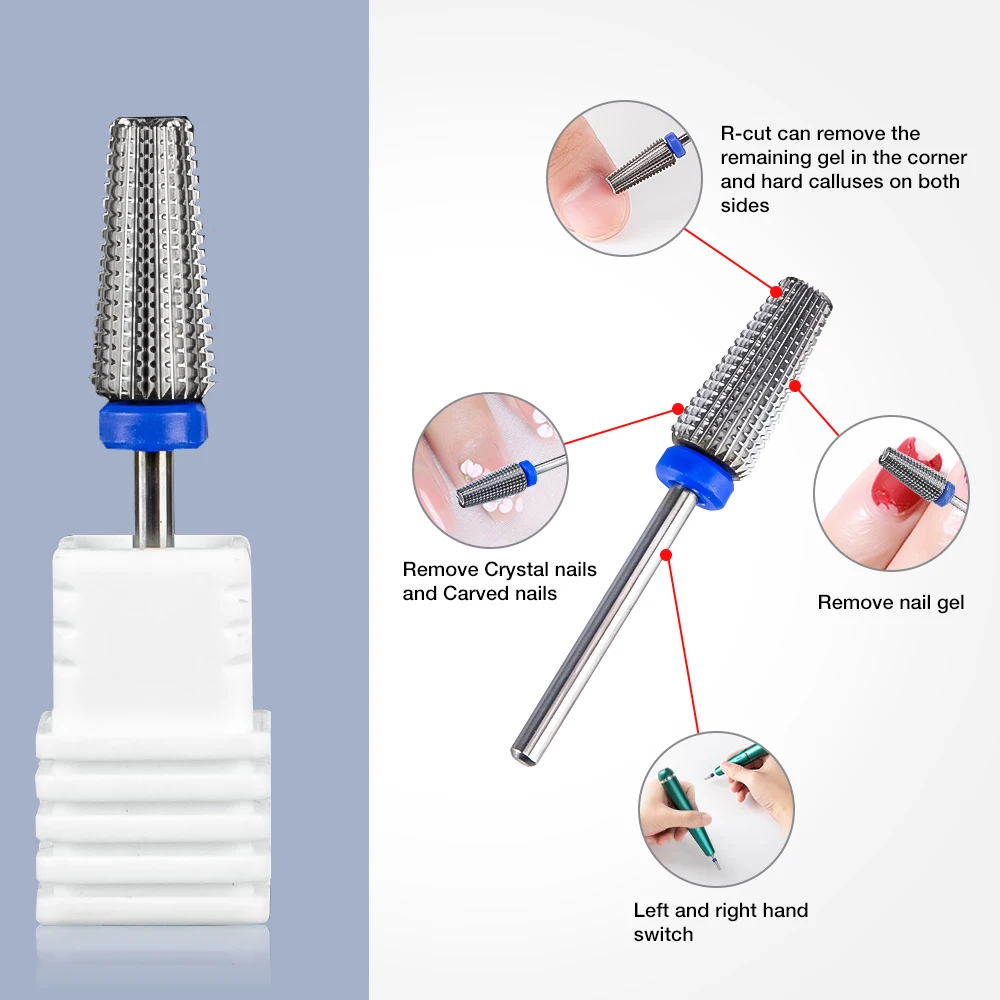 R-cut can remove the remaining gel in the corner and hard calluses on both sides

Remove Crystal nails and Carved nails

Remove nail gel

Left and right hand switch