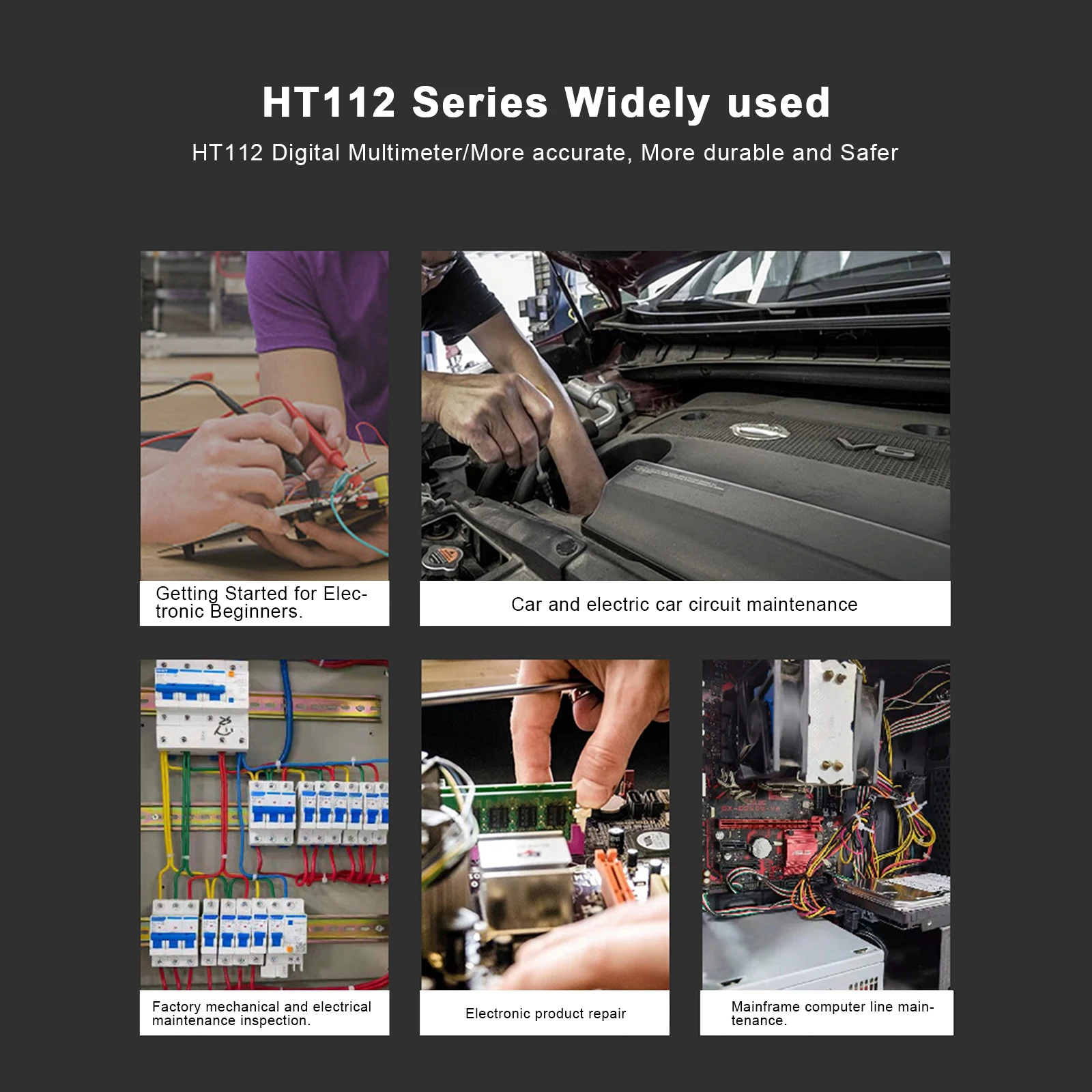 HT112 Series Widely used

HT112 Digital Multimeter/More accurate, More durable and Safer

Getting Started for Electronic Beginners.

Car and electric car circuit maintenance

Factory mechanical and electrical maintenance inspection.

Electronic product repair

Mainframe computer line maintenance.