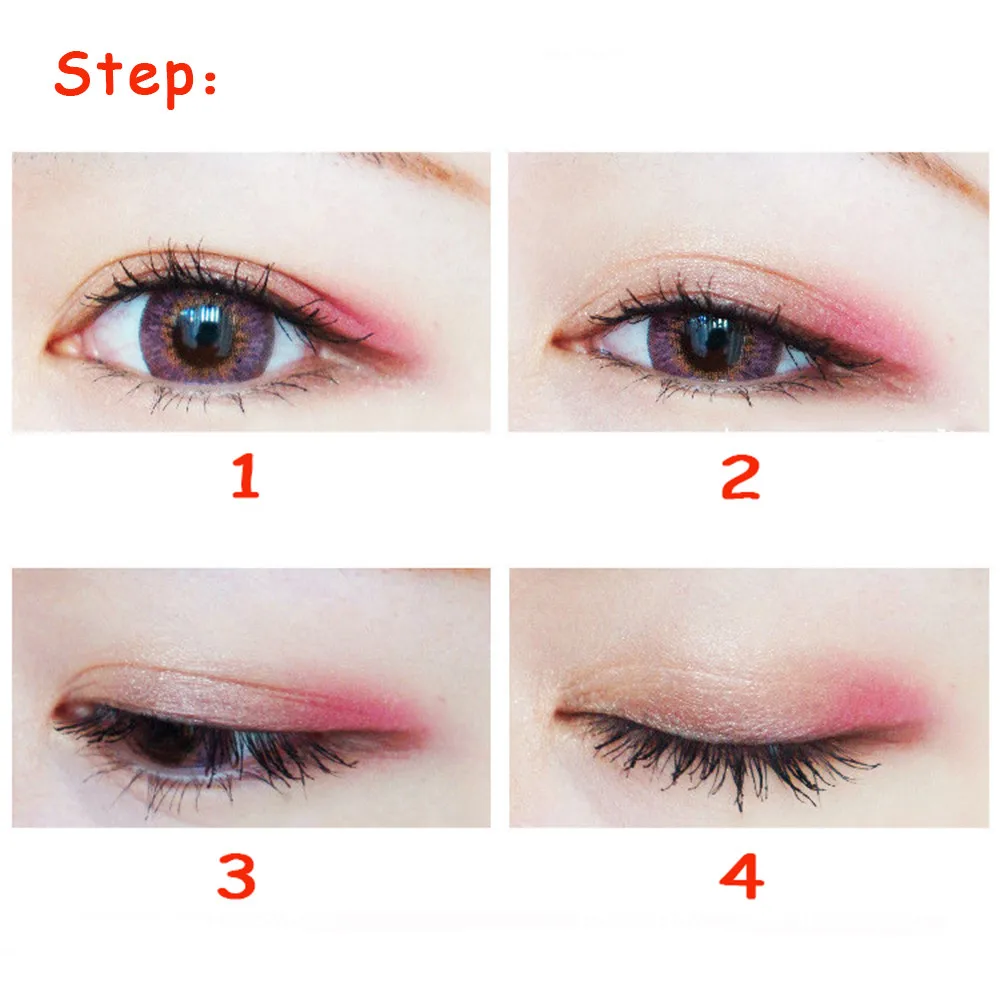 Step:

1

2

3

4