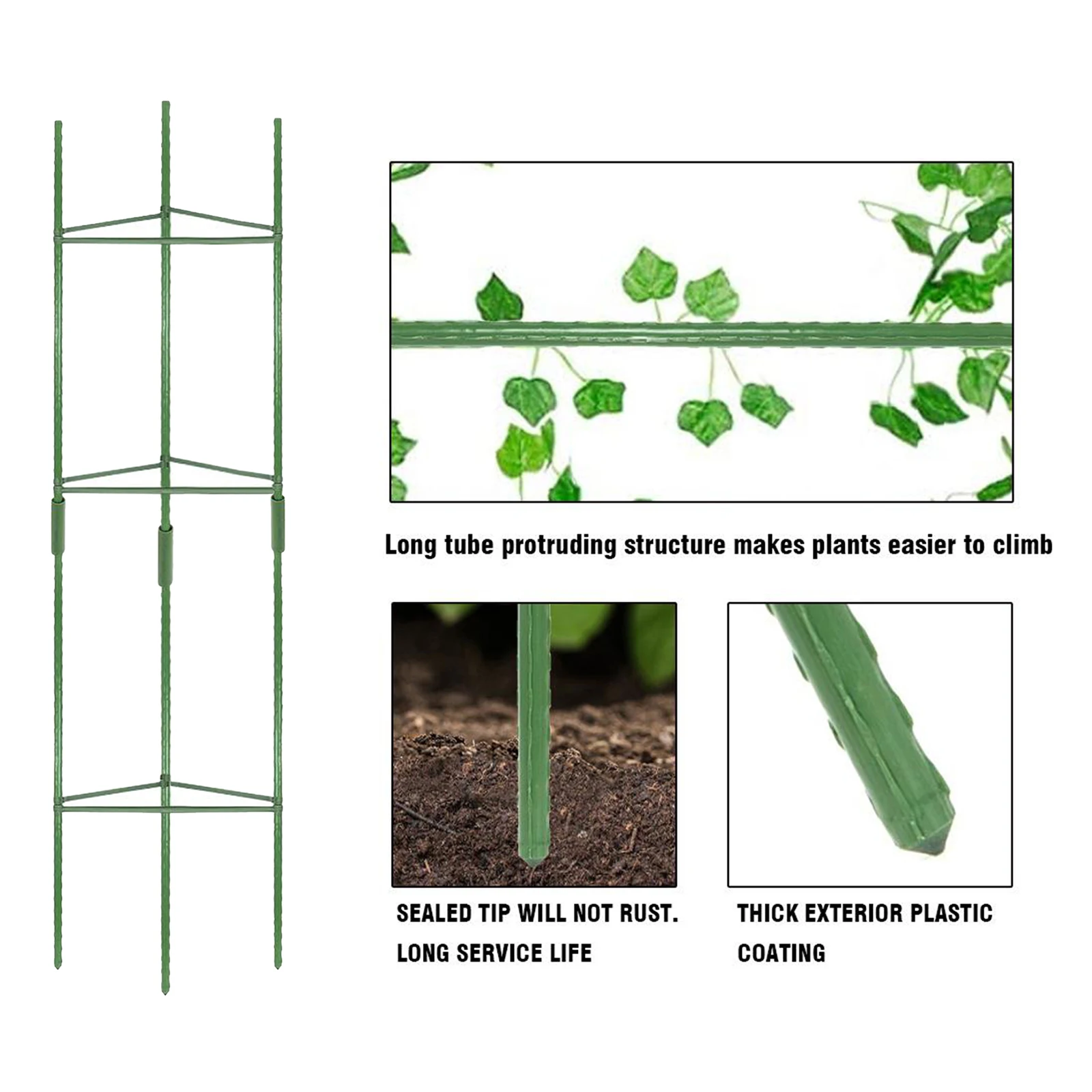 Long tube protruding structure makes plants easier to climb

SEALED TIP WILL NOT RUST. LONG SERVICE LIFE

THICK EXTERIOR PLASTIC COATING