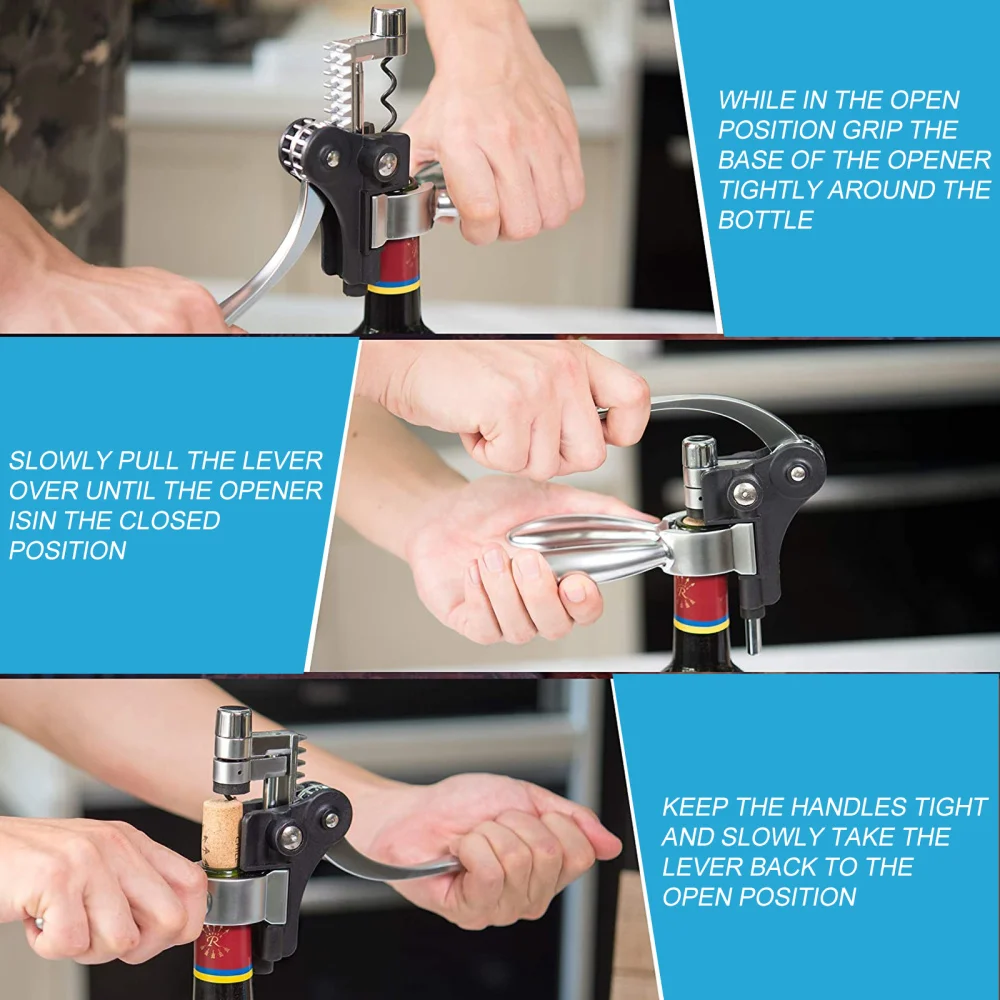 WHILE IN THE OPEN POSITION GRIP THE BASE OF THE OPENER TIGHTLY AROUND THE BOTTLE

SLOWLY PULL THE LEVER OVER UNTIL THE OPENER ISIN THE CLOSED POSITION

KEEP THE HANDLES TIGHT AND SLOWLY TAKE THE LEVER BACK TO THE OPEN POSITION