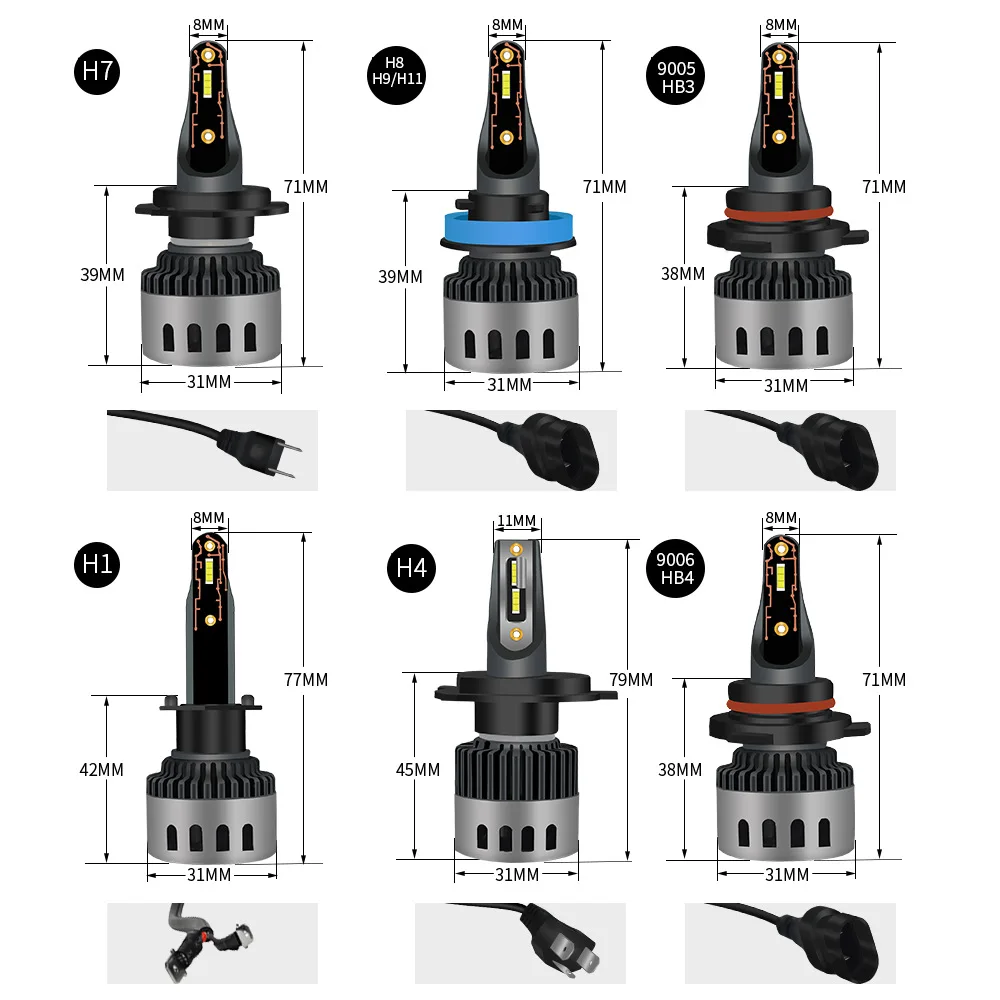 H7
8MM
71MM
39MM
31MM

H8
H9/H11
8MM
71MM
39MM
31MM

9005
HB3
8MM
71MM
38MM
31MM

H1
8MM
77MM
42MM
31MM

H4
11MM
79MM
45MM
31MM

9006
HB4
8MM
71MM
38MM
31MM