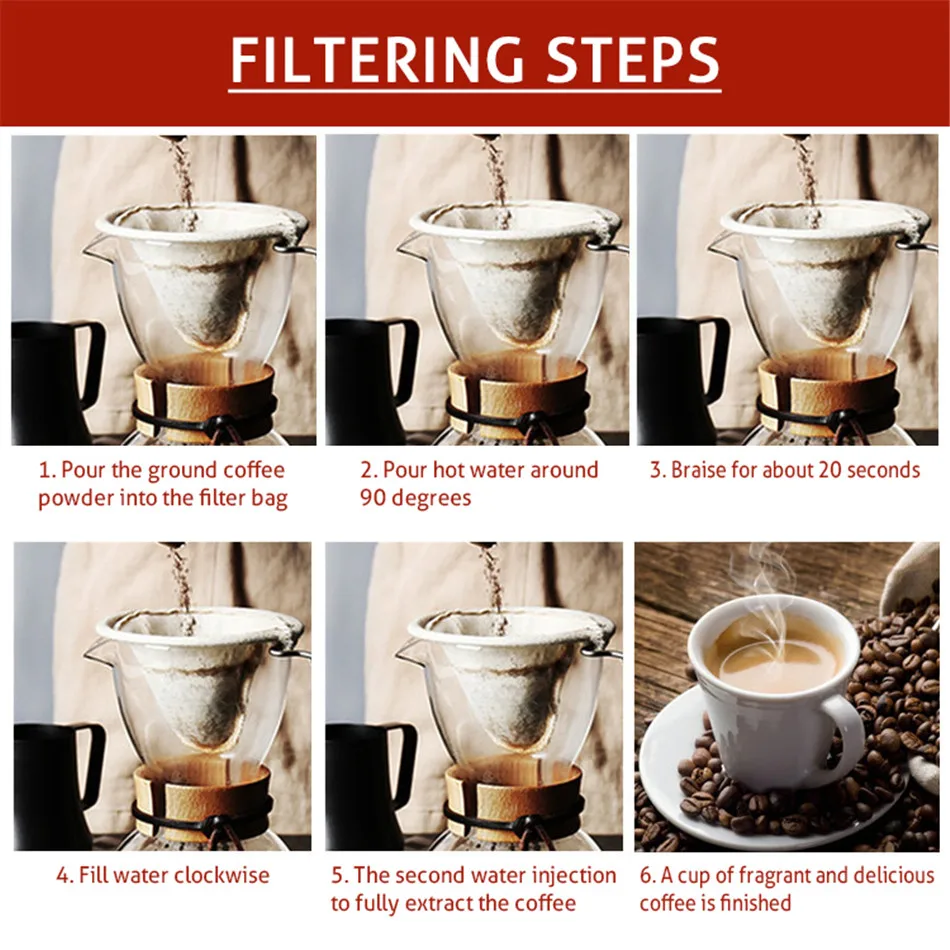 FILTERING STEPS

1. Pour the ground coffee powder into the filter bag

2. Pour hot water around 90 degrees

3. Braise for about 20 seconds

4. Fill water clockwise

5. The second water injection to fully extract the coffee

6. A cup of fragrant and delicious coffee is finished