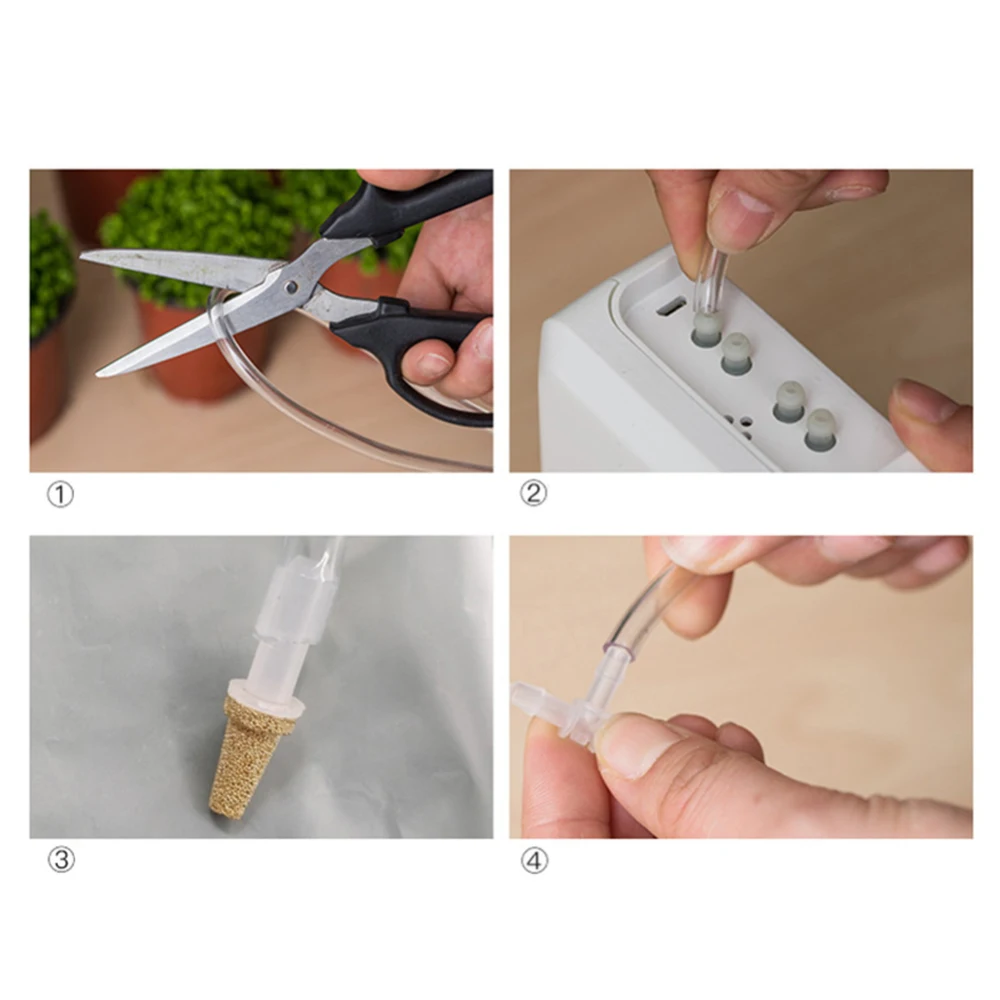 ①

②

③

④