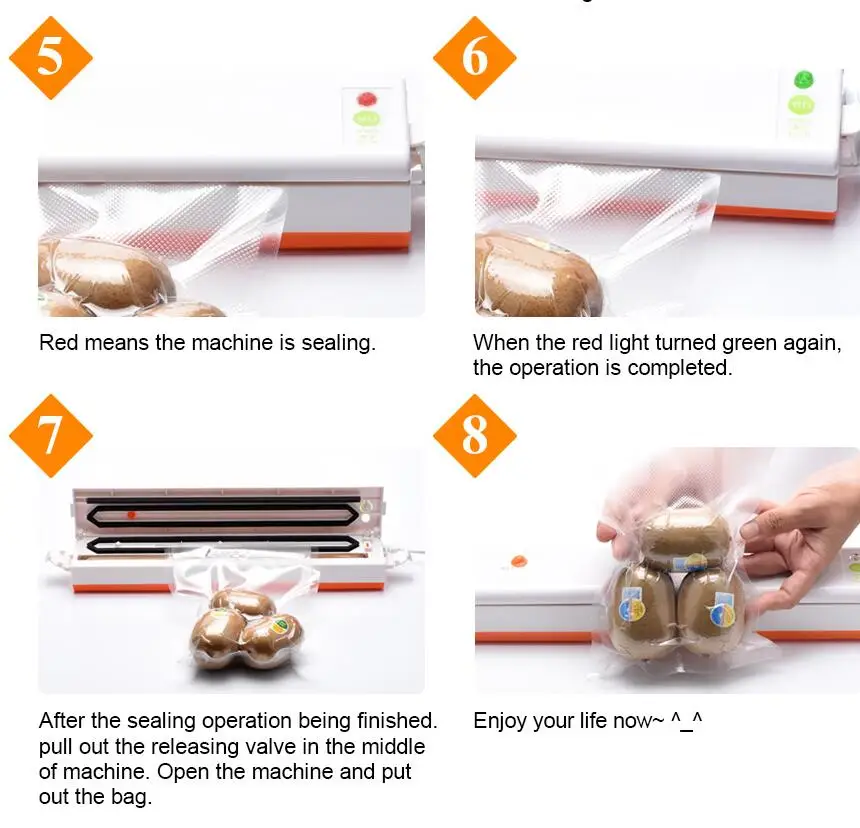 5

Red means the machine is sealing.

6

When the red light turned green again, the operation is completed.

7

After the sealing operation being finished. pull out the releasing valve in the middle of machine. Open the machine and put out the bag.

8

Enjoy your life now~ ^_^