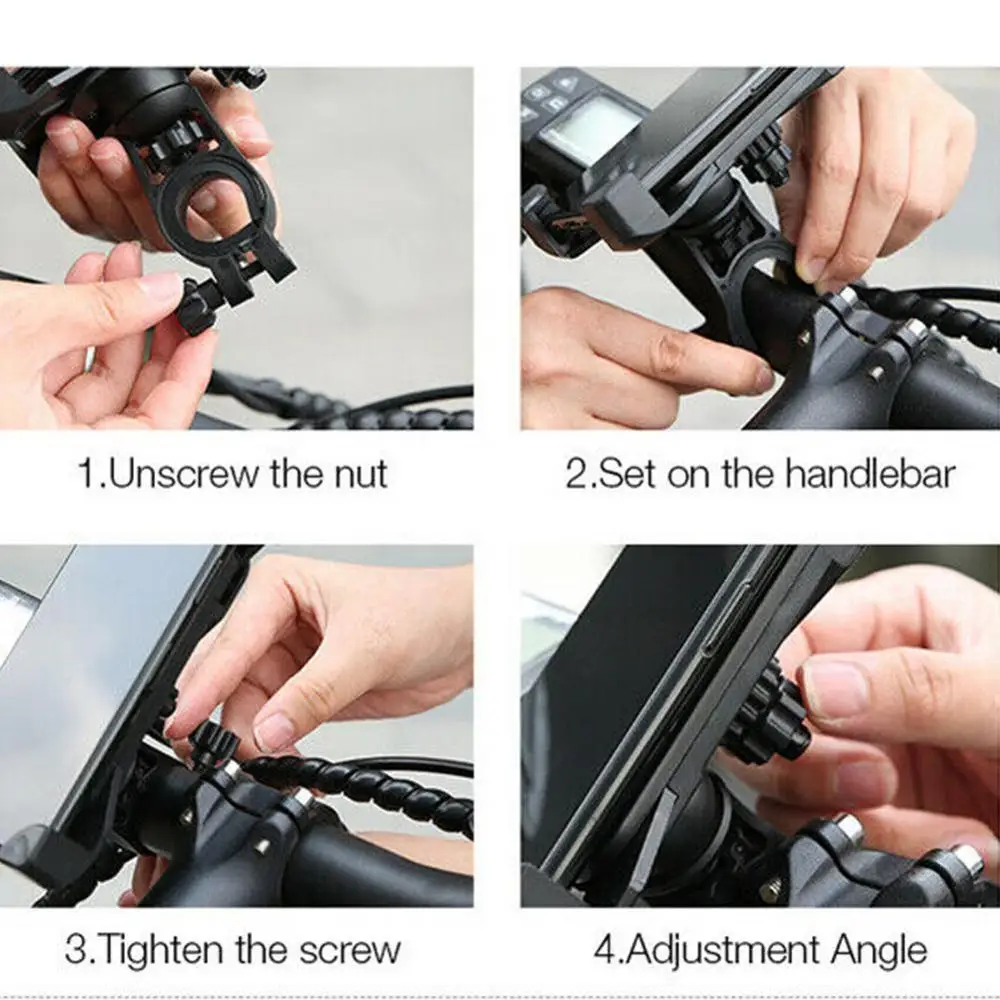 1.Unscrew the nut

2.Set on the handlebar

3.Tighten the screw

4.Adjustment Angle