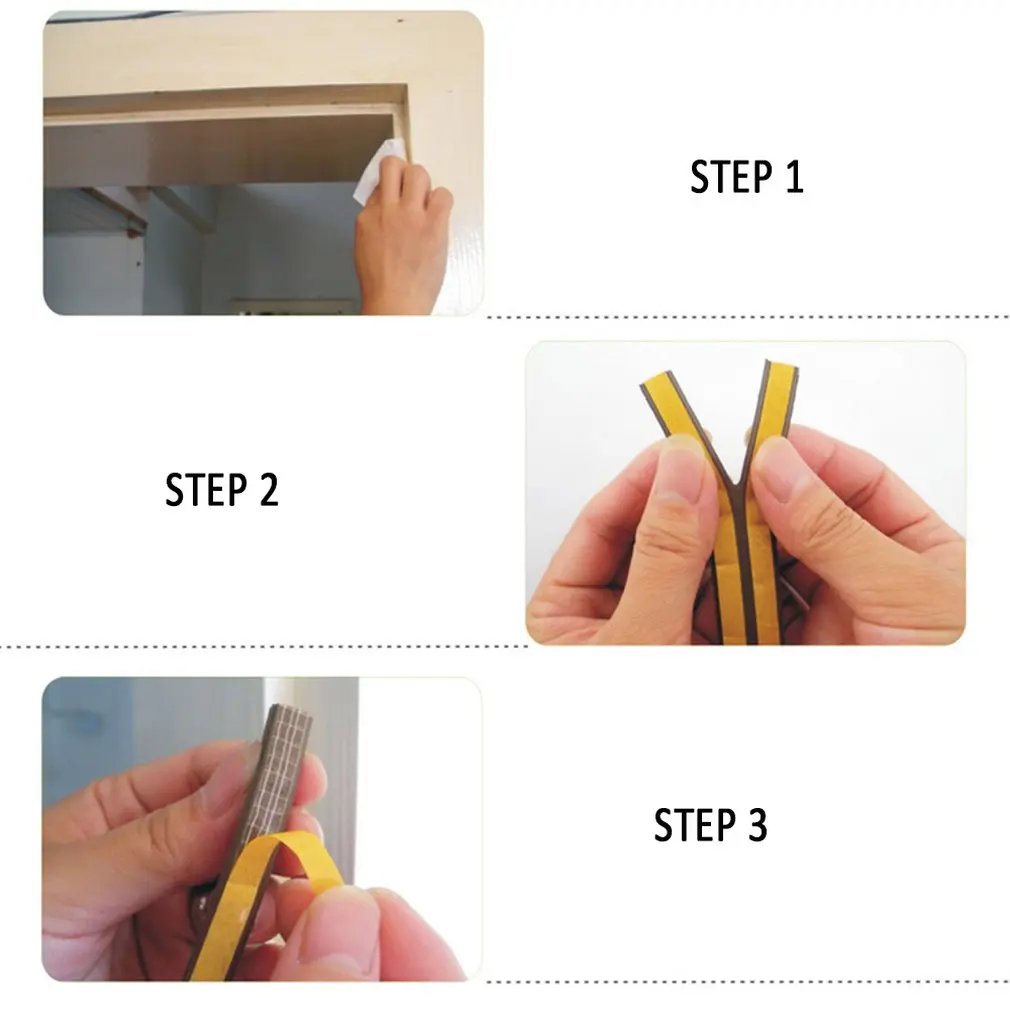 STEP 1

STEP 2

STEP 3