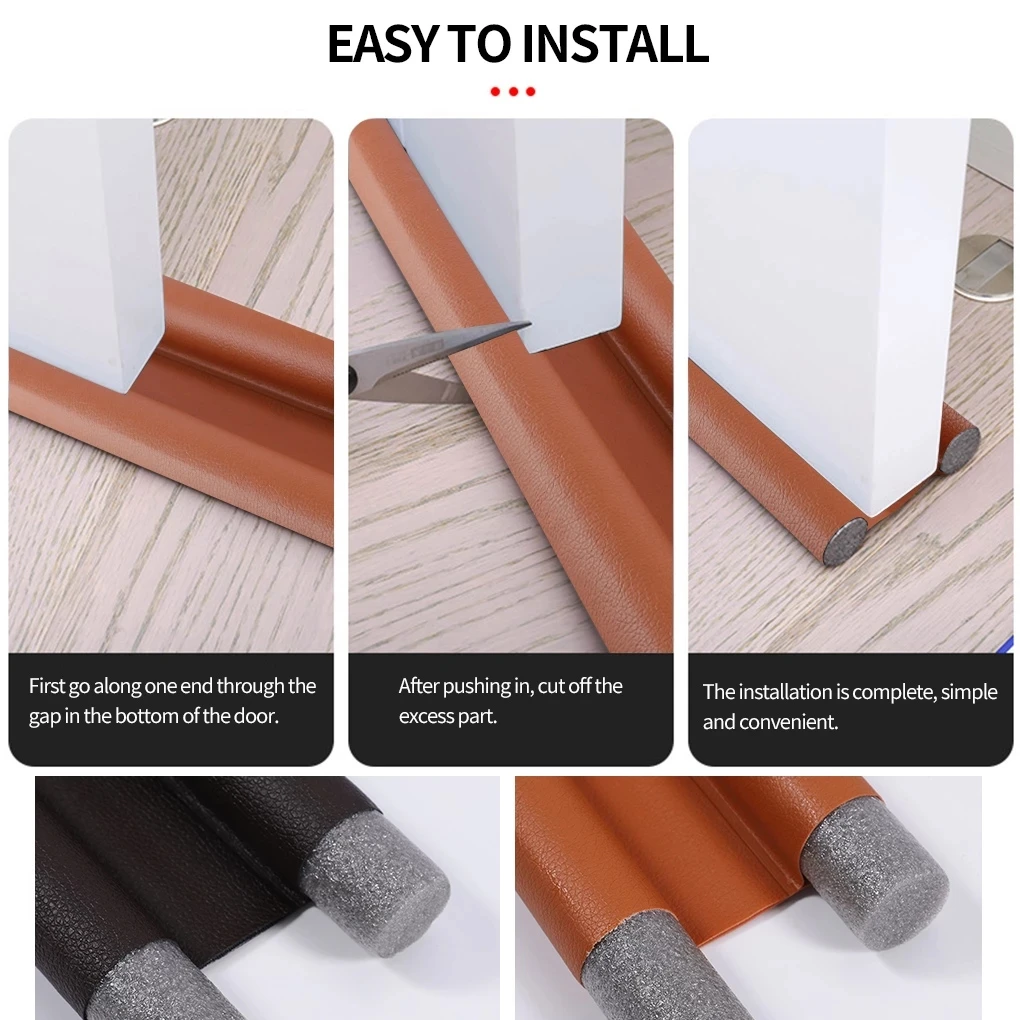 EASY TO INSTALL

First go along one end through the gap in the bottom of the door.

After pushing in, cut off the excess part.

The installation is complete, simple and convenient.