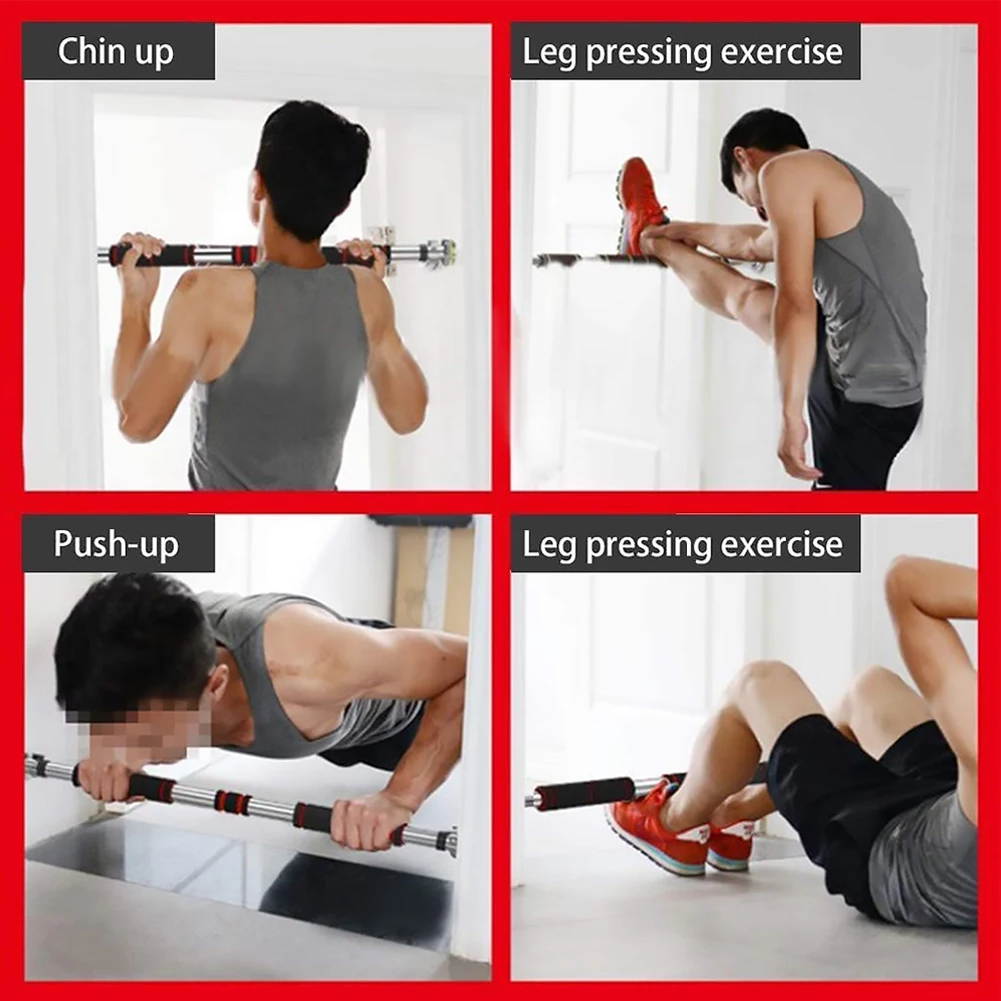 Chin up

Leg pressing exercise

Push-up

Leg pressing exercise