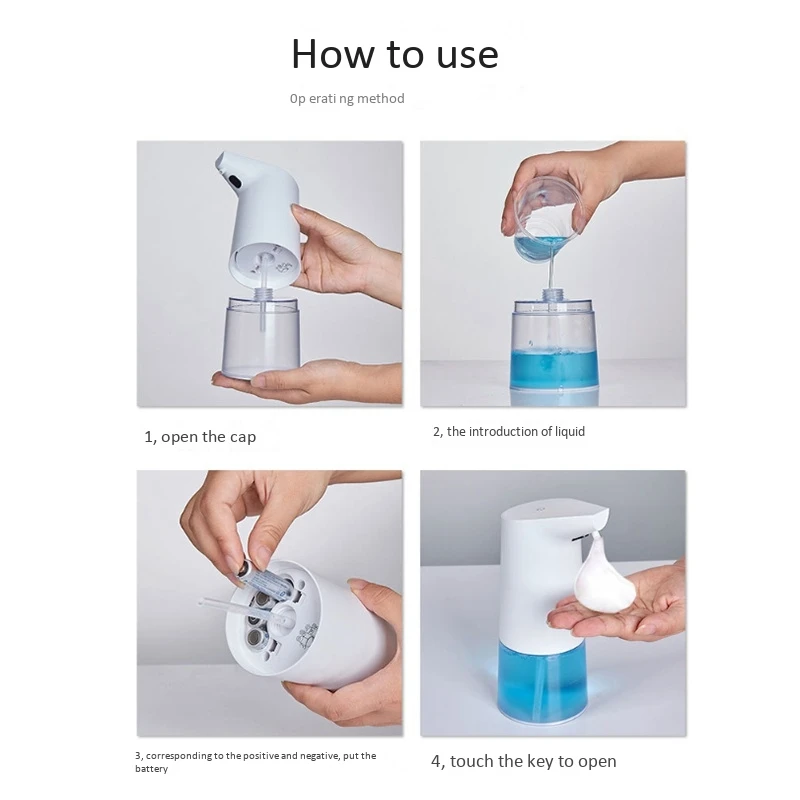 How to use

0p erati ng method

1, open the cap

2, the introduction of liquid

3, corresponding to the positive and negative, put the battery

4, touch the key to open