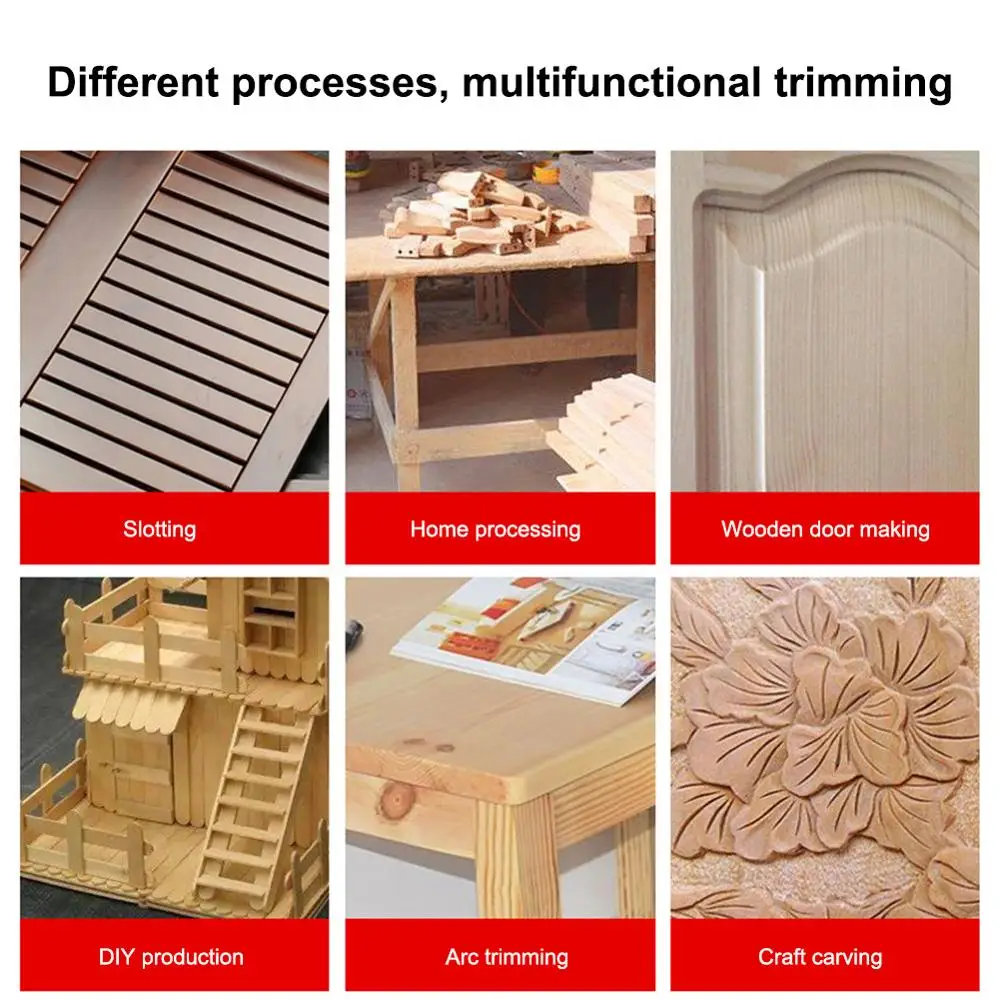 Different processes, multifunctional trimming

Slotting

Home processing

Wooden door making

DIY production

Arc trimming

Craft carving