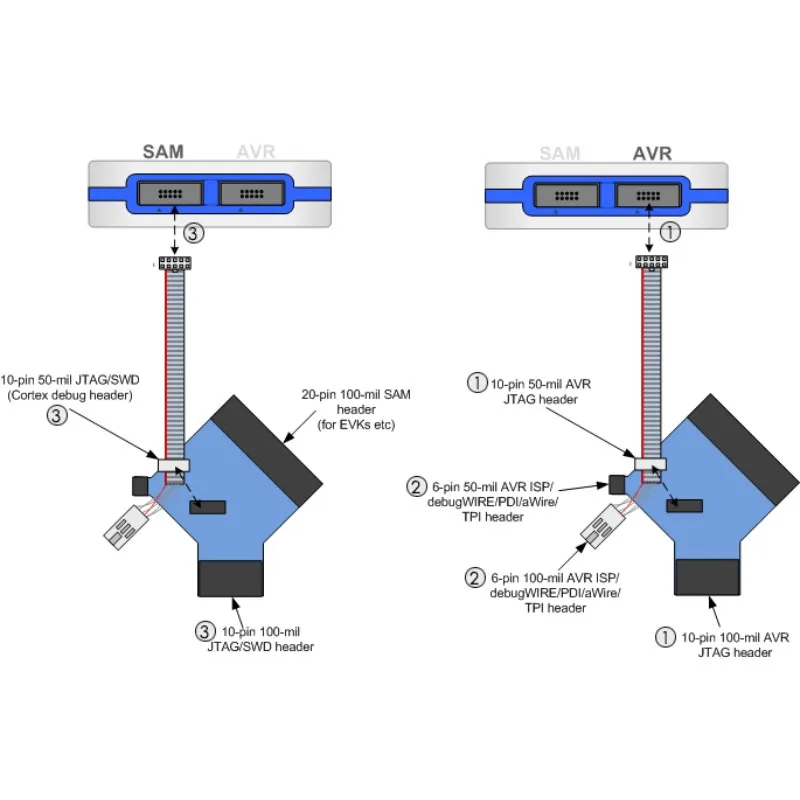 SAM AVR

③

10-pin 50-mil JTAG/SWD (Cortex debug header)

③

20-pin 100-mil SAM header (for EVKs etc)

③ 10-pin 100-mil JTAG/SWD header

SAM AVR

①

① 10-pin 50-mil AVR JTAG header

② 6-pin 50-mil AVR ISP/ debugWIRE/PDI/aWire/ TPI header

② 6-pin 100-mil AVR ISP/ debugWIRE/PDI/aWire/ TPI header

① 10-pin 100-mil AVR JTAG header