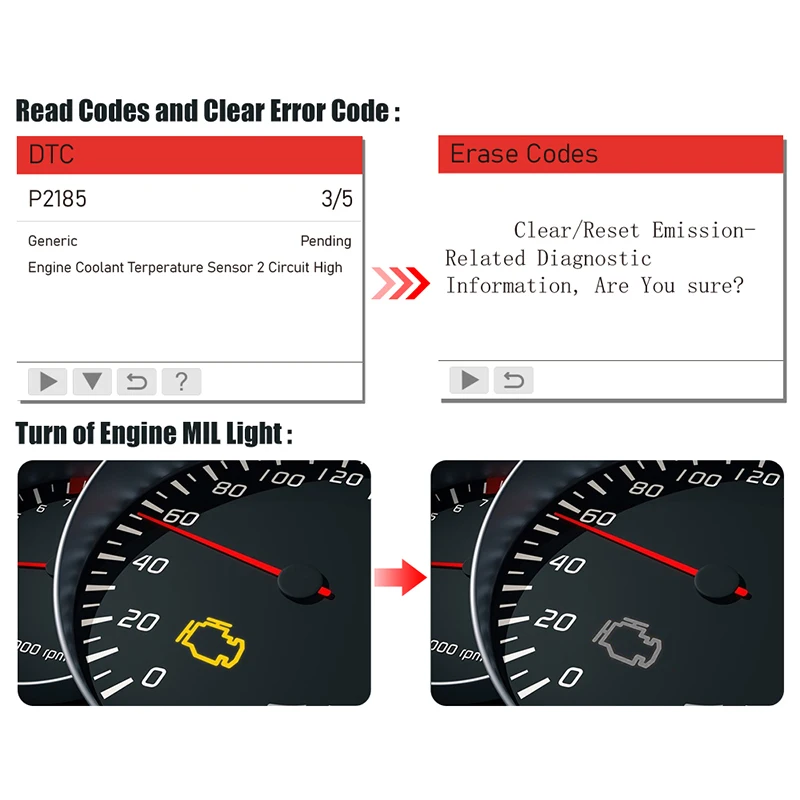 Read Codes and Clear Error Code :

DTC

P2185 3/5

Generic Pending

Engine Coolant Terperature Sensor 2 Circuit High

?

Erase Codes

Clear/Reset Emission-Related Diagnostic Information, Are You sure?

Turn of Engine MIL Light :

6 7

000 rpm

0
20
40
60
80
100
120

6 7

000 rpm

0
20
40
60
80
100
120