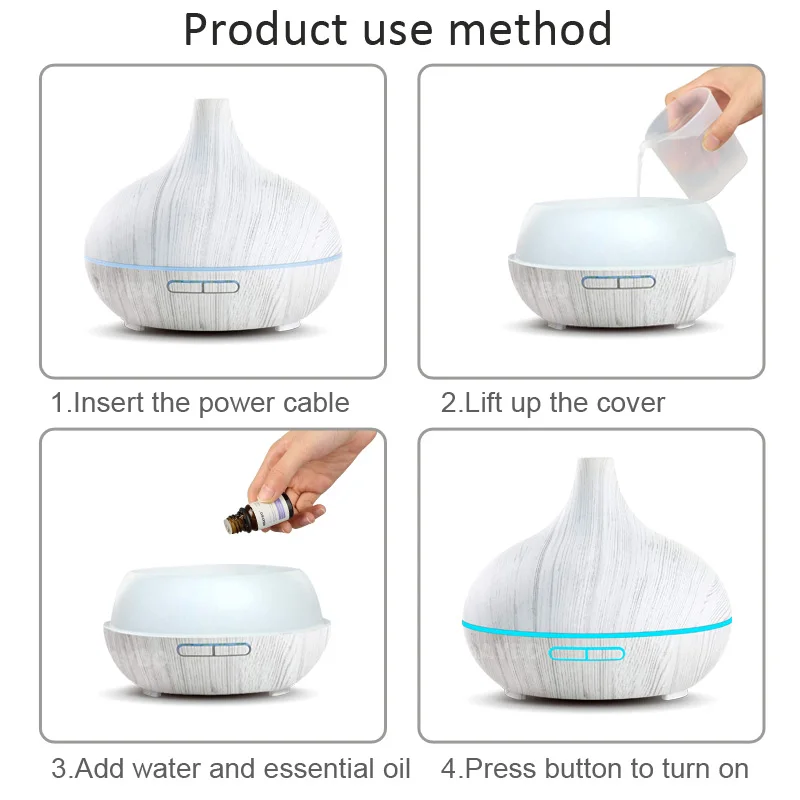 Product use method

1.Insert the power cable

2.Lift up the cover

3.Add water and essential oil

4.Press button to turn on