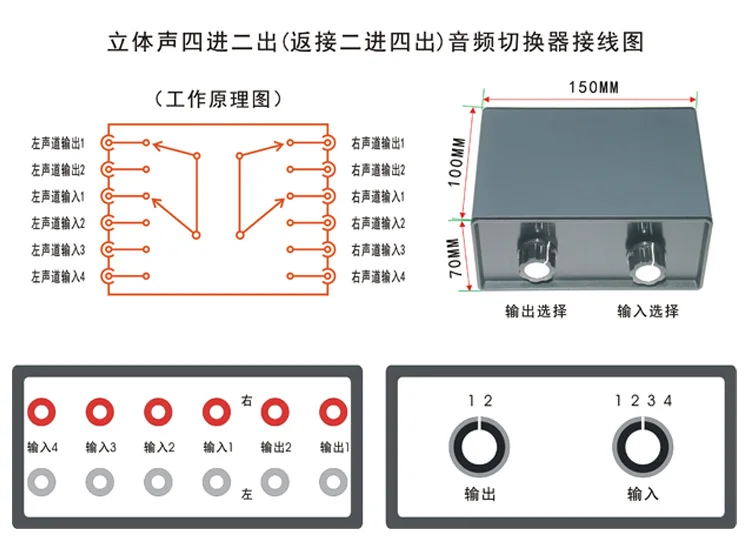 立体声四进二出(返接二进四出)音频切换器接线图

(工作原理图)

左声道输出1
左声道输出2
左声道输入1
左声道输入2
左声道输入3
左声道输入4

右声道输出1
右声道输出2
右声道输入1
右声道输入2
右声道输入3
右声道输入4

150MM
100MM
70MM

输出选择
输入选择

右
输入4
输入3
输入2
输入1
输出2
输出1
左

1 2
输出
1 2 3 4
输入