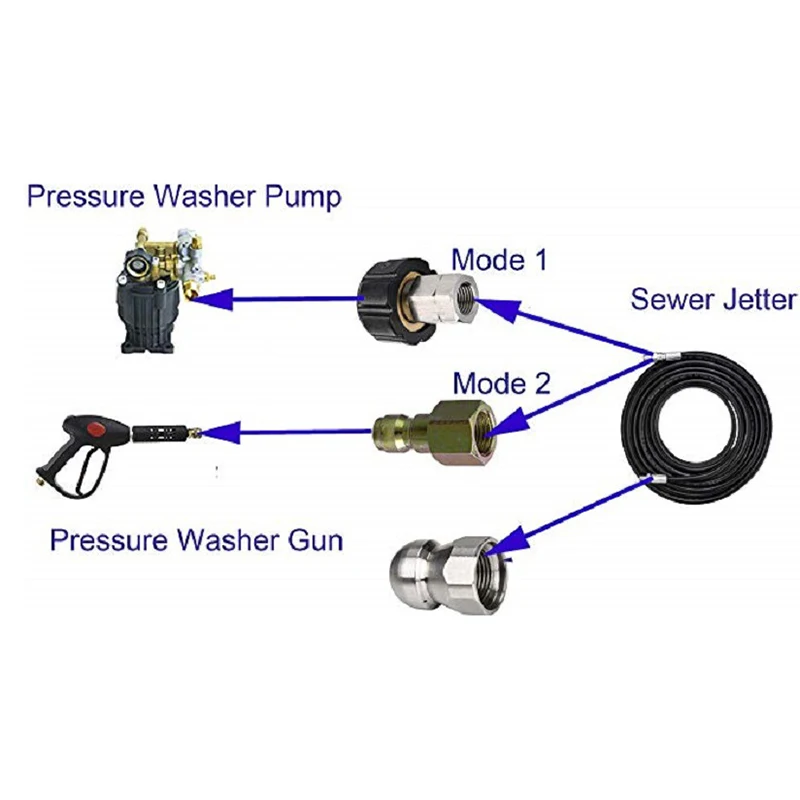 Pressure Washer Pump

Mode 1

Sewer Jetter

Mode 2

Pressure Washer Gun