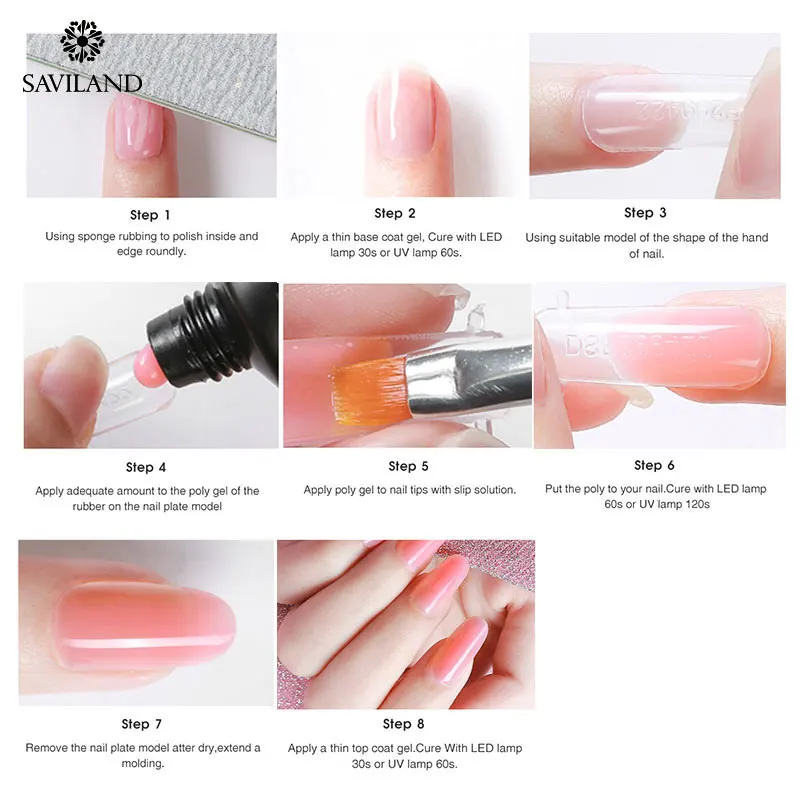 SAVILAND

Step 1
Using sponge rubbing to polish inside and edge roundly.

Step 2
Apply a thin base coat gel, Cure with LED lamp 30s or UV lamp 60s.

Step 3
Using suitable model of the shape of the hand of nail.

Step 4
Apply adequate amount to the poly gel of the rubber on the nail plate model

Step 5
Apply poly gel to nail tips with slip solution.

Step 6
Put the poly to your nail.Cure with LED lamp 60s or UV lamp 120s

Step 7
Remove the nail plate model atter dry,extend a molding.

Step 8
Apply a thin top coat gel.Cure With LED lamp 30s or UV lamp 60s.