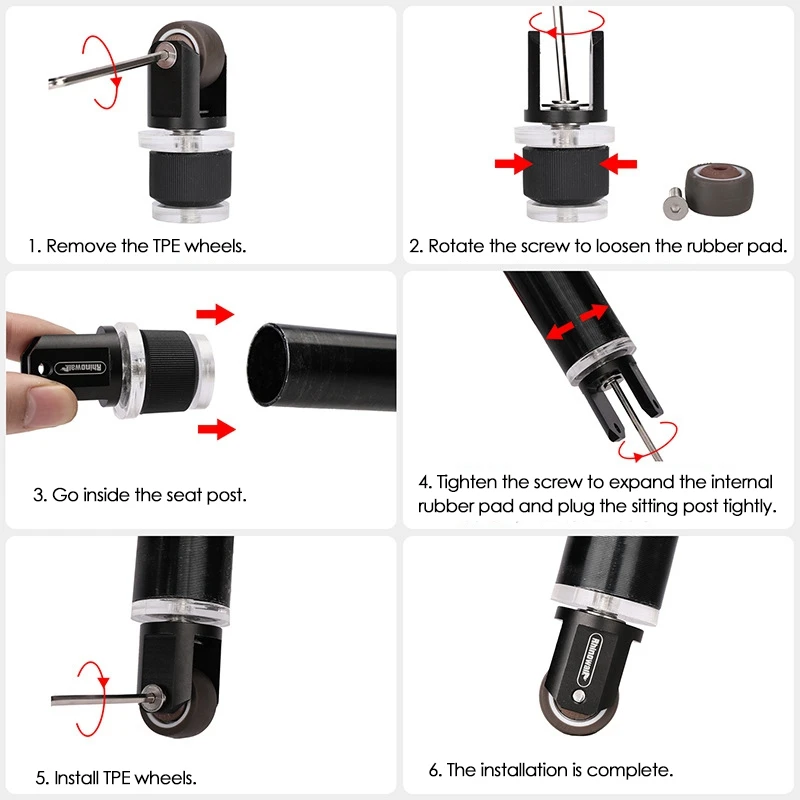 1. Remove the TPE wheels.

2. Rotate the screw to loosen the rubber pad.

Rhinowalk

3. Go inside the seat post.

4. Tighten the screw to expand the internal rubber pad and plug the sitting post tightly.

5. Install TPE wheels.

Rhinowalk

6. The installation is complete.