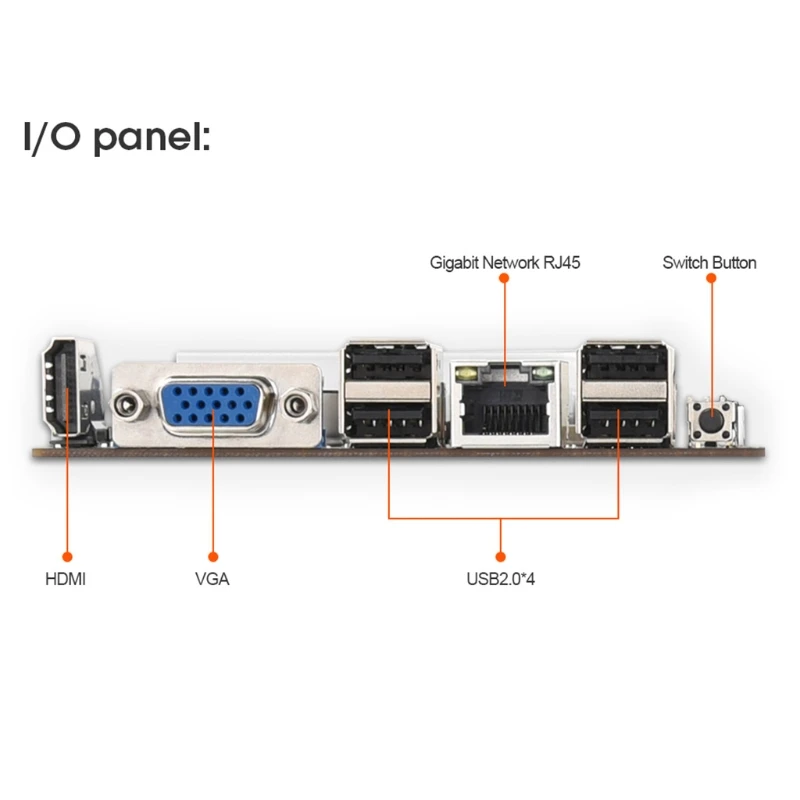 I/O panel:

Gigabit Network RJ45

Switch Button

HDMI

VGA

USB2.0*4