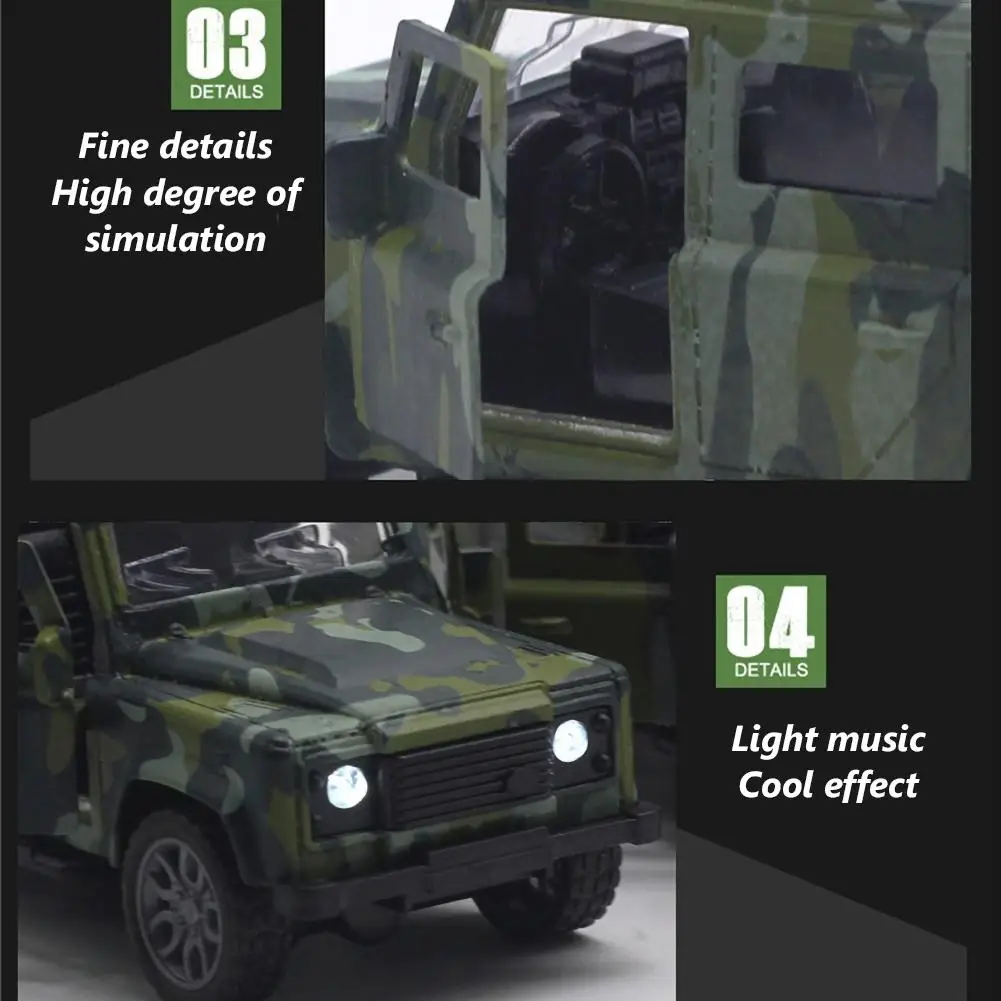 03
DETAILS

Fine details
High degree of simulation

04
DETAILS

Light music
Cool effect