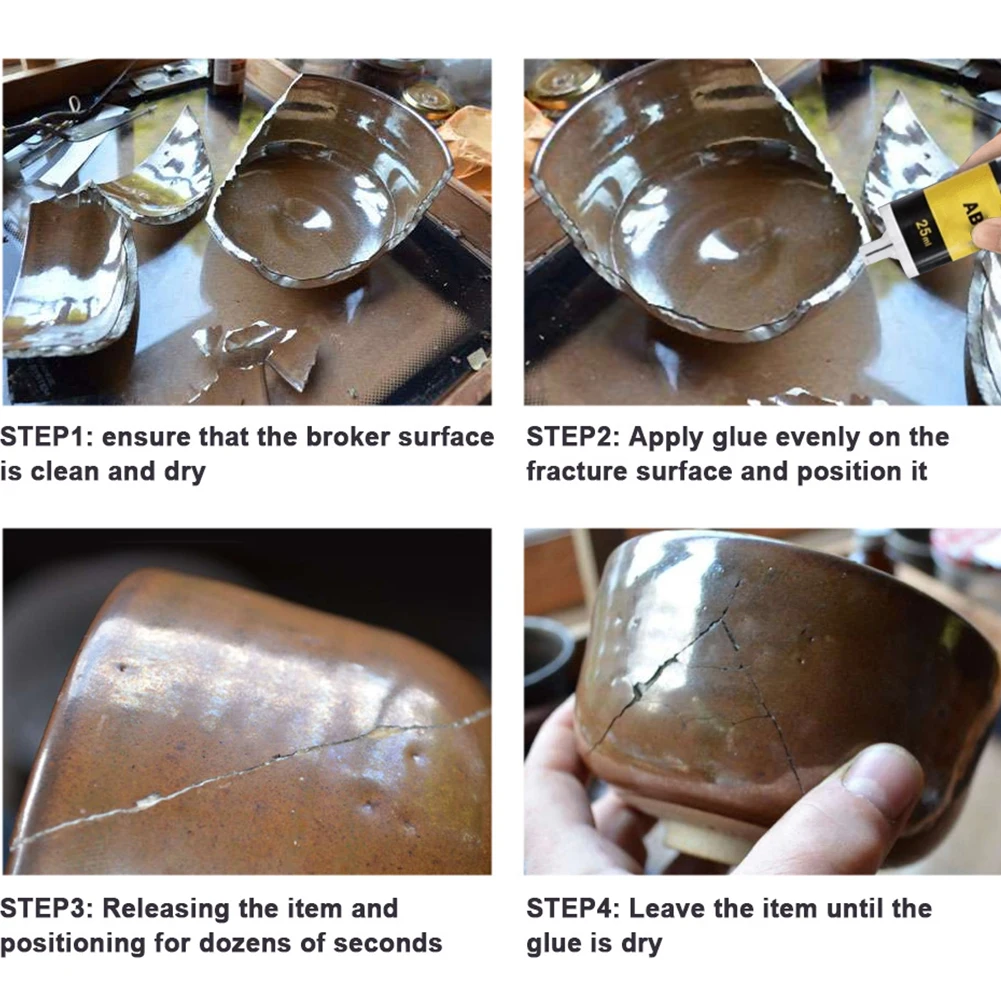 AB
25ml

STEP1: ensure that the broker surface is clean and dry

STEP2: Apply glue evenly on the fracture surface and position it

STEP3: Releasing the item and positioning for dozens of seconds

STEP4: Leave the item until the glue is dry