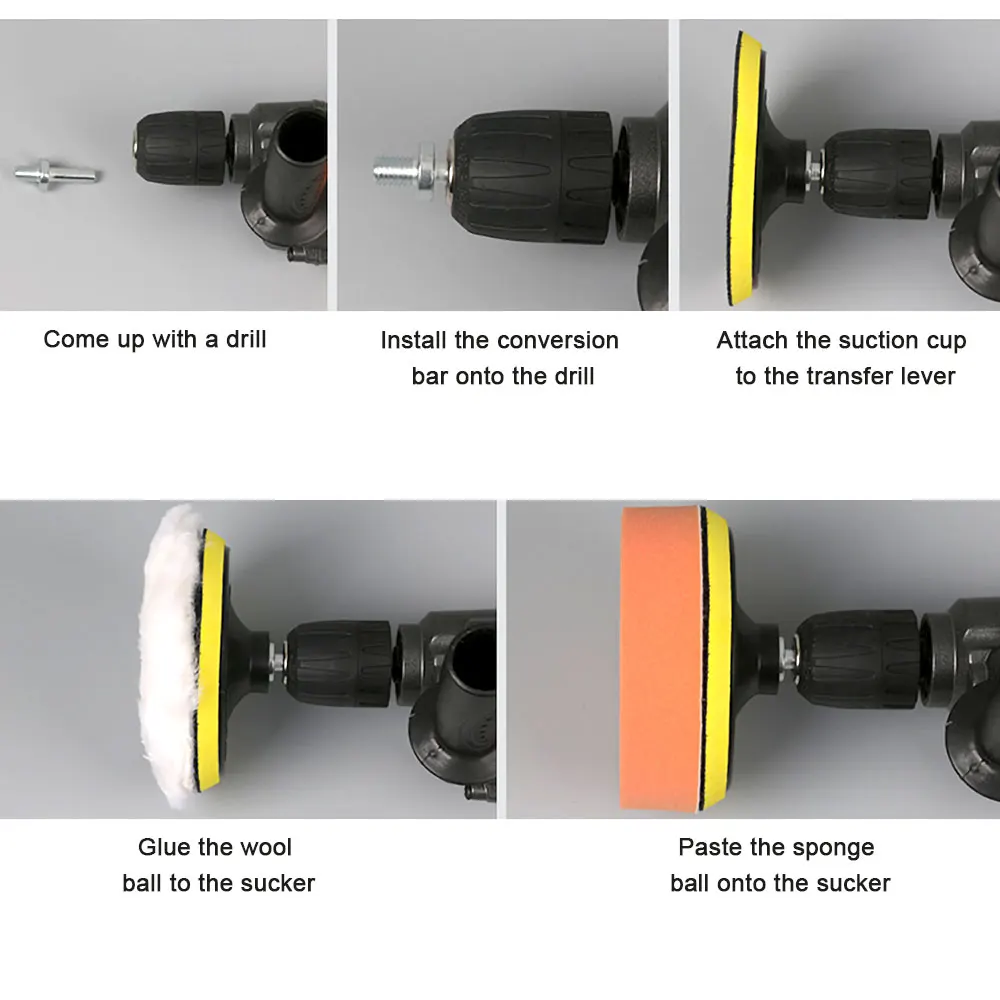 Come up with a drill

Install the conversion bar onto the drill

Attach the suction cup to the transfer lever

Glue the wool ball to the sucker

Paste the sponge ball onto the sucker