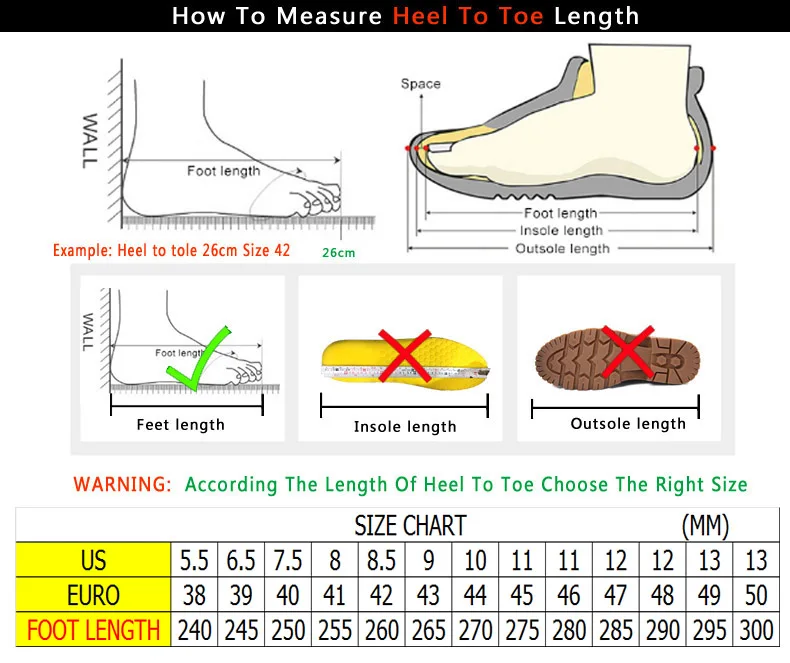 How To Measure Heel To Toe Length

WALL

Foot length

Example: Heel to tole 26cm Size 42

26cm

Space

Foot length
Insole length
Outsole length

WALL

Foot length

Feet length

Insole length

Outsole length

WARNING: According The Length Of Heel To Toe Choose The Right Size

SIZE CHART (MM)

| US | 5.5 | 6.5 | 7.5 | 8 | 8.5 | 9 | 10 | 11 | 11 | 12 | 12 | 13 | 13 |
|---|---|---|---|---|---|---|---|---|---|---|---|---|---|
| EURO | 38 | 39 | 40 | 41 | 42 | 43 | 44 | 45 | 46 | 47 | 48 | 49 | 50 |
| FOOT LENGTH | 240 | 245 | 250 | 255 | 260 | 265 | 270 | 275 | 280 | 285 | 290 | 295 | 300 |