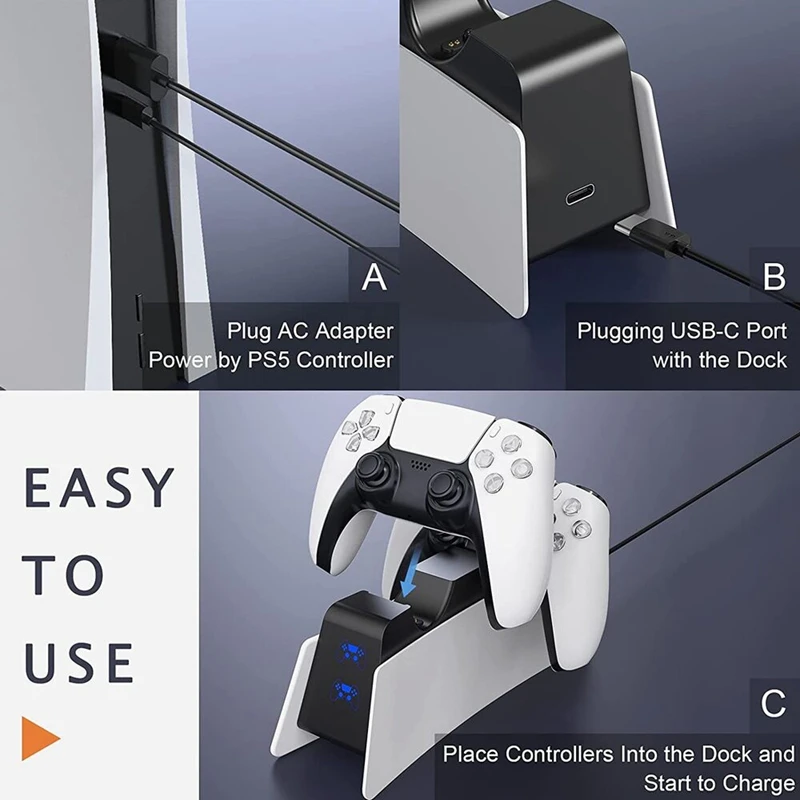 A

Plug AC Adapter
Power by PS5 Controller

B

Plugging USB-C Port
with the Dock

EASY
TO
USE

C

Place Controllers Into the Dock and
Start to Charge