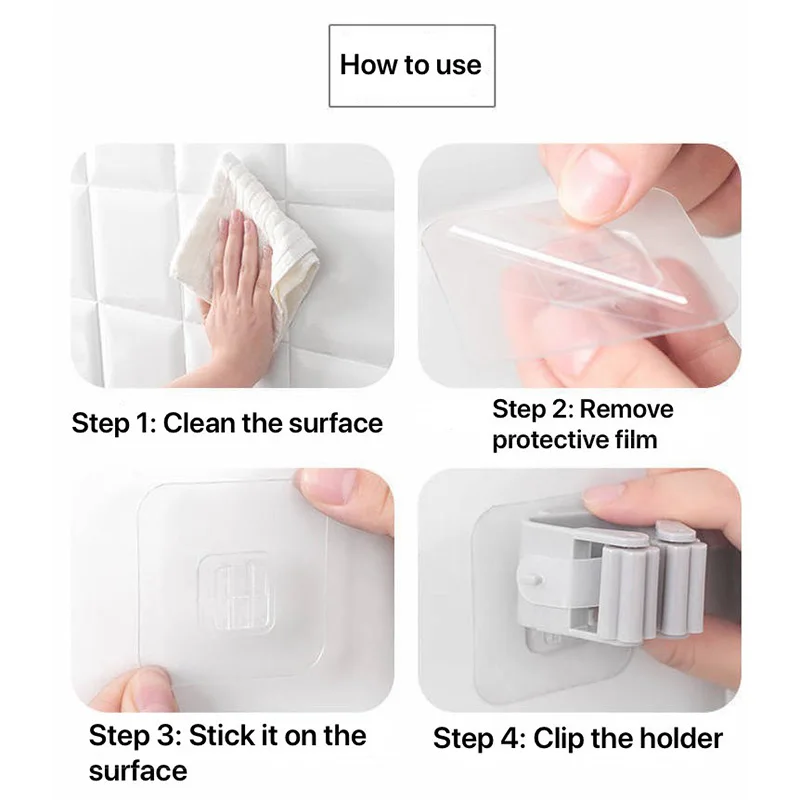 How to use

Step 1: Clean the surface

Step 2: Remove protective film

Step 3: Stick it on the surface

Step 4: Clip the holder