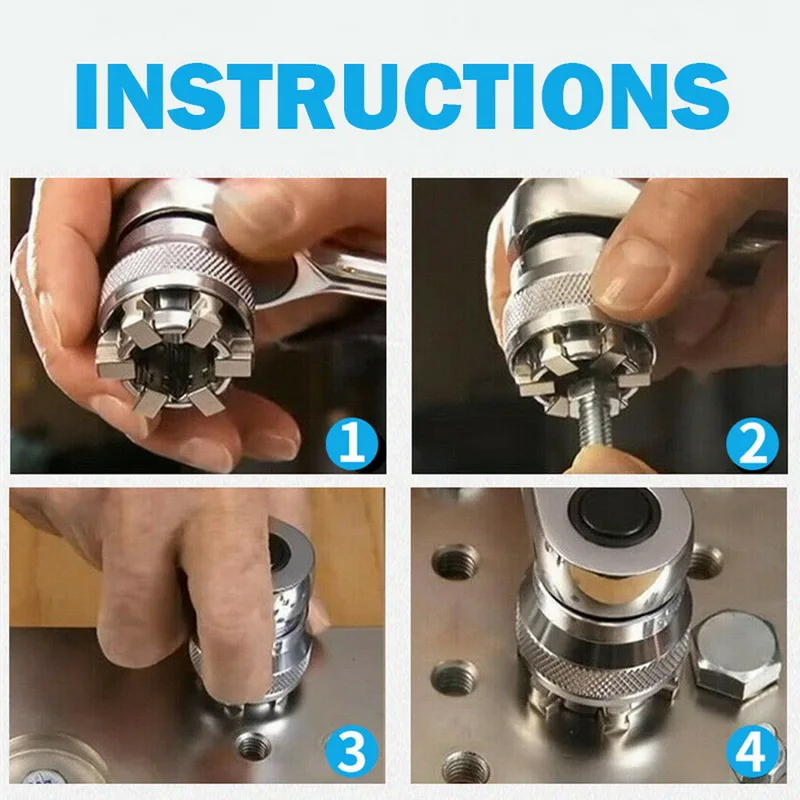 INSTRUCTIONS

1

2

3

4