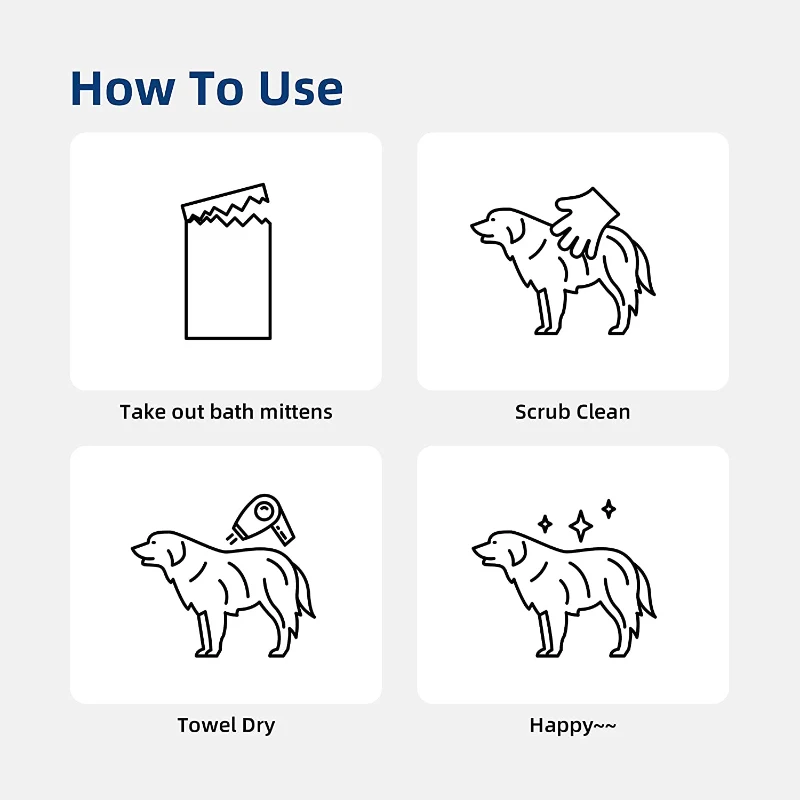 How To Use

Take out bath mittens

Scrub Clean

Towel Dry

Happy~~