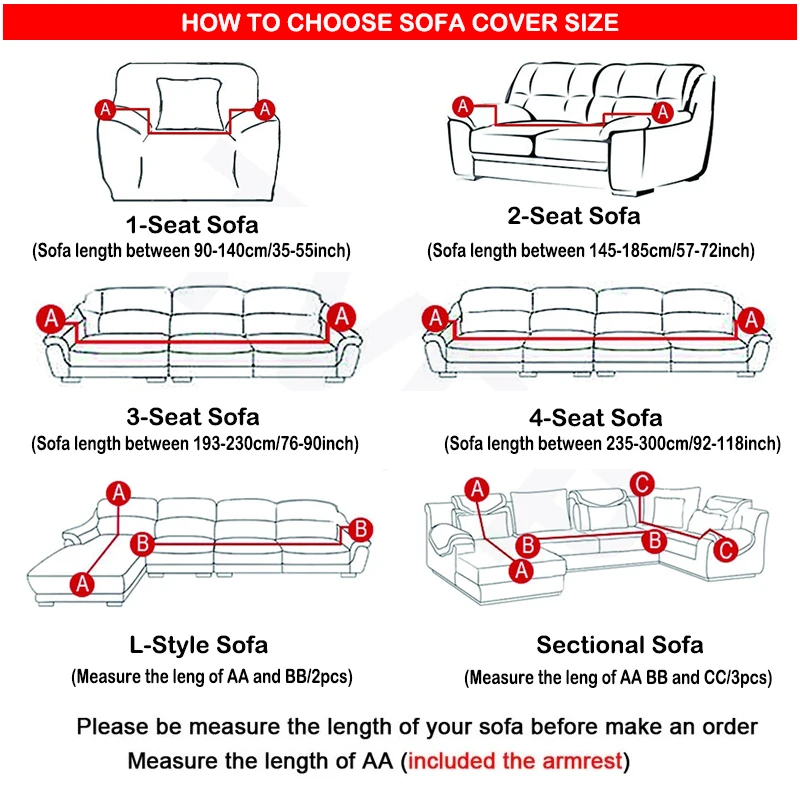 HOW TO CHOOSE SOFA COVER SIZE

A A

1-Seat Sofa
(Sofa length between 90-140cm/35-55inch)

A A

2-Seat Sofa
(Sofa length between 145-185cm/57-72inch)

A A

3-Seat Sofa
(Sofa length between 193-230cm/76-90inch)

A A

4-Seat Sofa
(Sofa length between 235-300cm/92-118inch)

A B B A

L-Style Sofa
(Measure the leng of AA and BB/2pcs)

A C B B A C

Sectional Sofa
(Measure the leng of AA BB and CC/3pcs)

Please be measure the length of your sofa before make an order
Measure the length of AA (included the armrest)