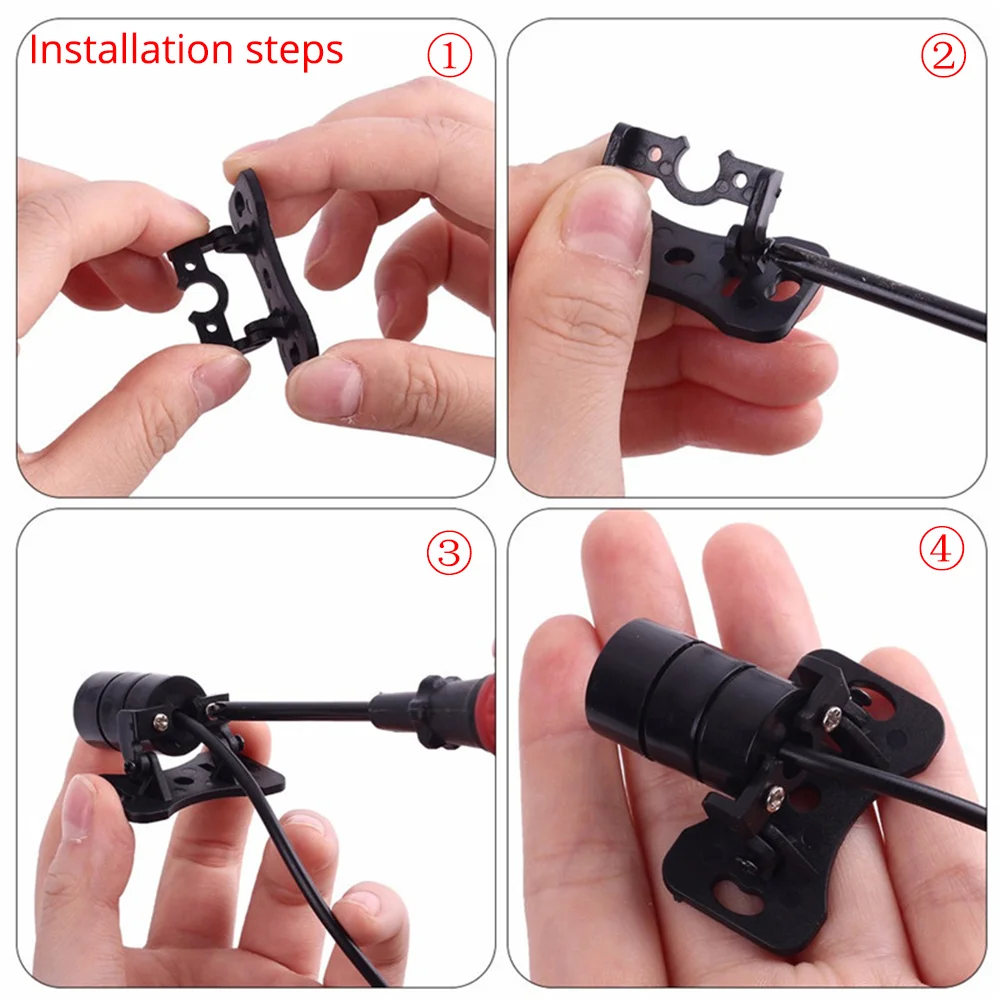 Installation steps ①

②

③

④