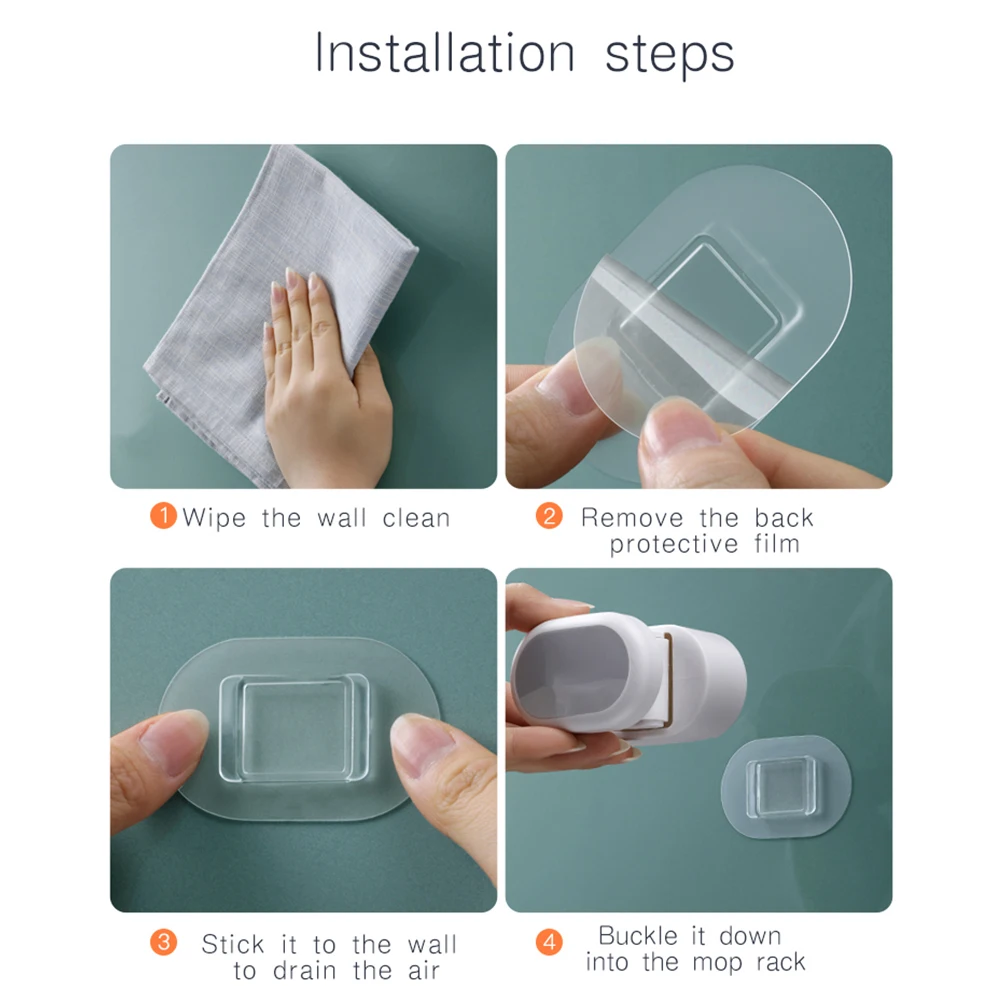 Installation steps

1 Wipe the wall clean

2 Remove the back protective film

3 Stick it to the wall to drain the air

4 Buckle it down into the mop rack