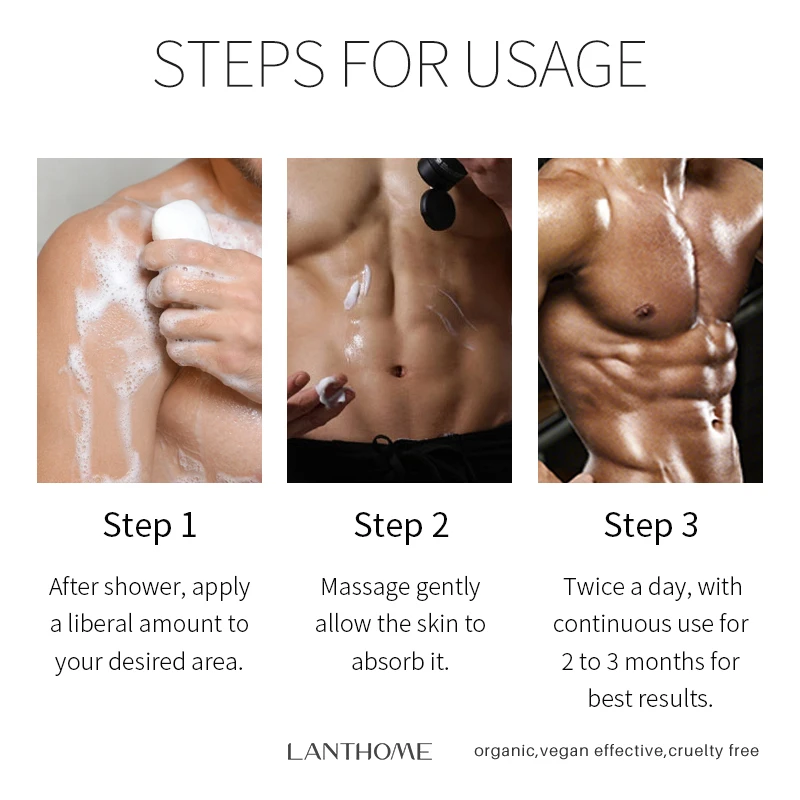 STEPS FOR USAGE

Step 1

After shower, apply a liberal amount to your desired area.

Step 2

Massage gently allow the skin to absorb it.

Step 3

Twice a day, with continuous use for 2 to 3 months for best results.

LANTHOME

organic,vegan effective,cruelty free