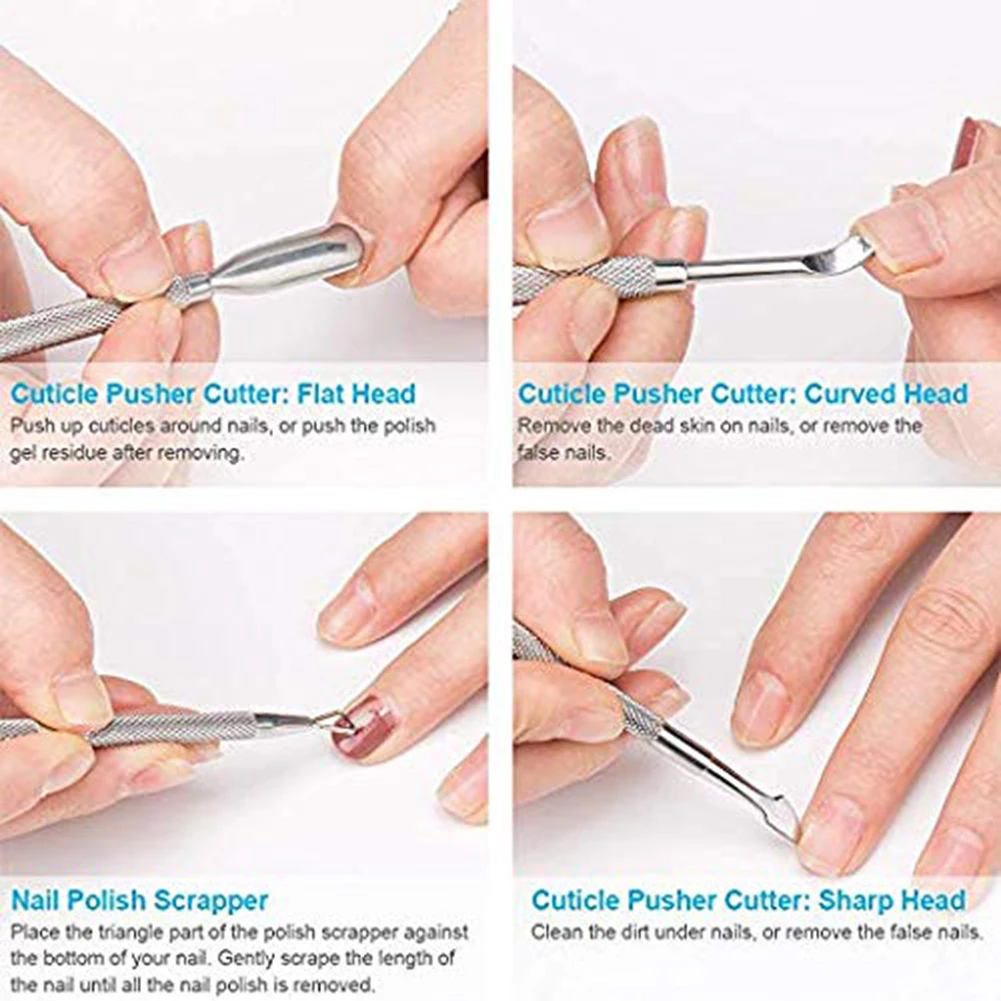 Cuticle Pusher Cutter: Flat Head
Push up cuticles around nails, or push the polish gel residue after removing.

Cuticle Pusher Cutter: Curved Head
Remove the dead skin on nails, or remove the false nails.

Nail Polish Scrapper
Place the triangle part of the polish scrapper against the bottom of your nail. Gently scrape the length of the nail until all the nail polish is removed.

Cuticle Pusher Cutter: Sharp Head
Clean the dirt under nails, or remove the false nails.