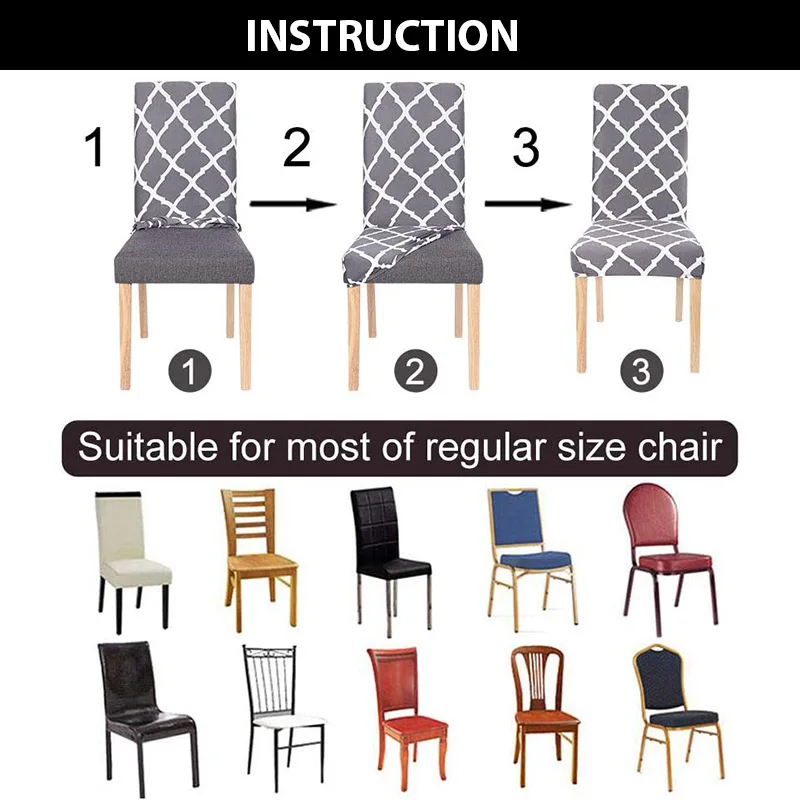 INSTRUCTION

1

2

3

1

2

3

Suitable for most of regular size chair