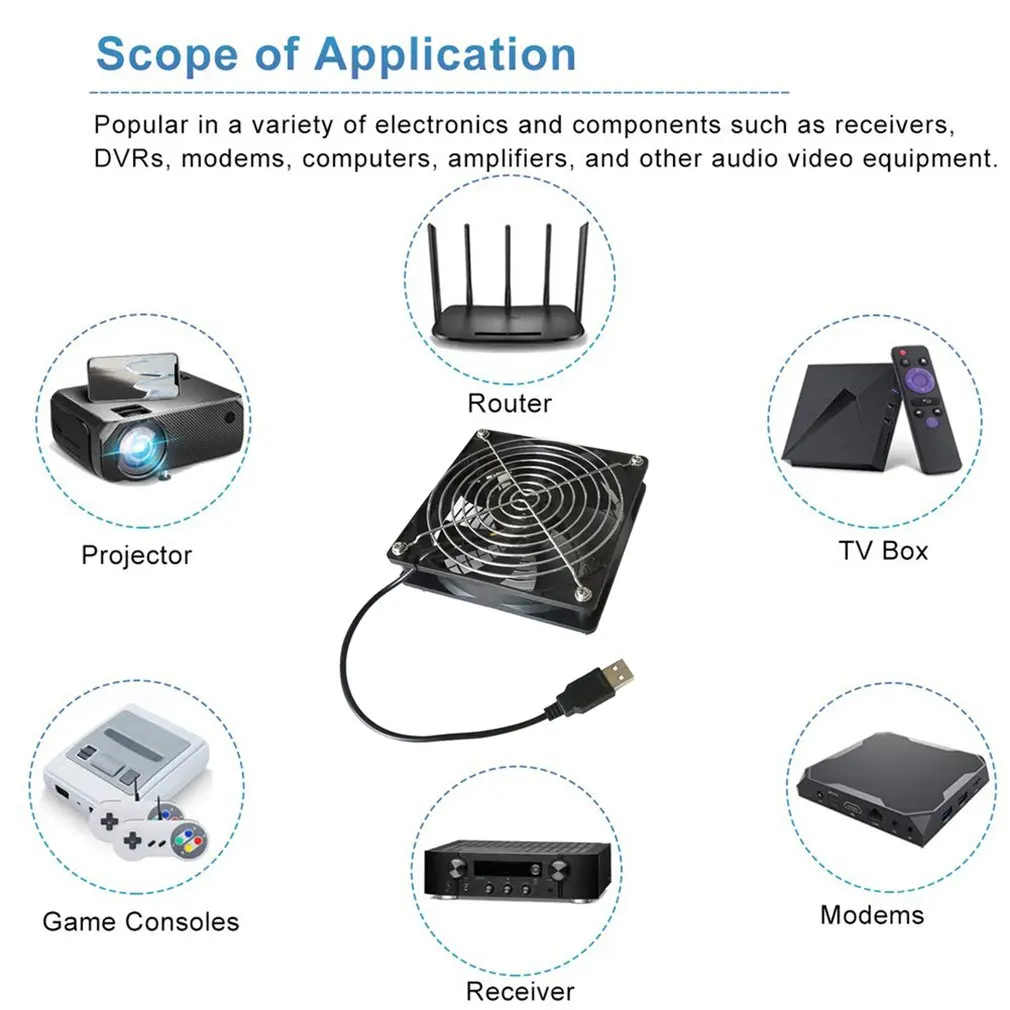 Scope of Application

Popular in a variety of electronics and components such as receivers, DVRs, modems, computers, amplifiers, and other audio video equipment.

Router

Projector

TV Box

Game Consoles

Modems

Receiver