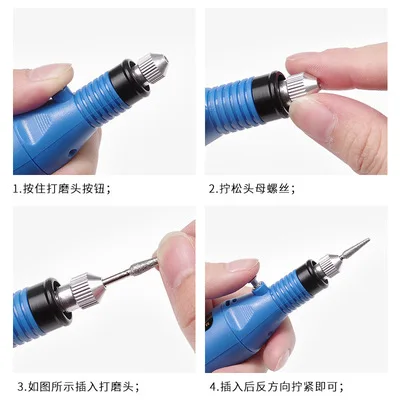 1.按住打磨头按钮；

2.拧松头母螺丝；

3.如图所示插入打磨头；

4.插入后反方向拧紧即可；