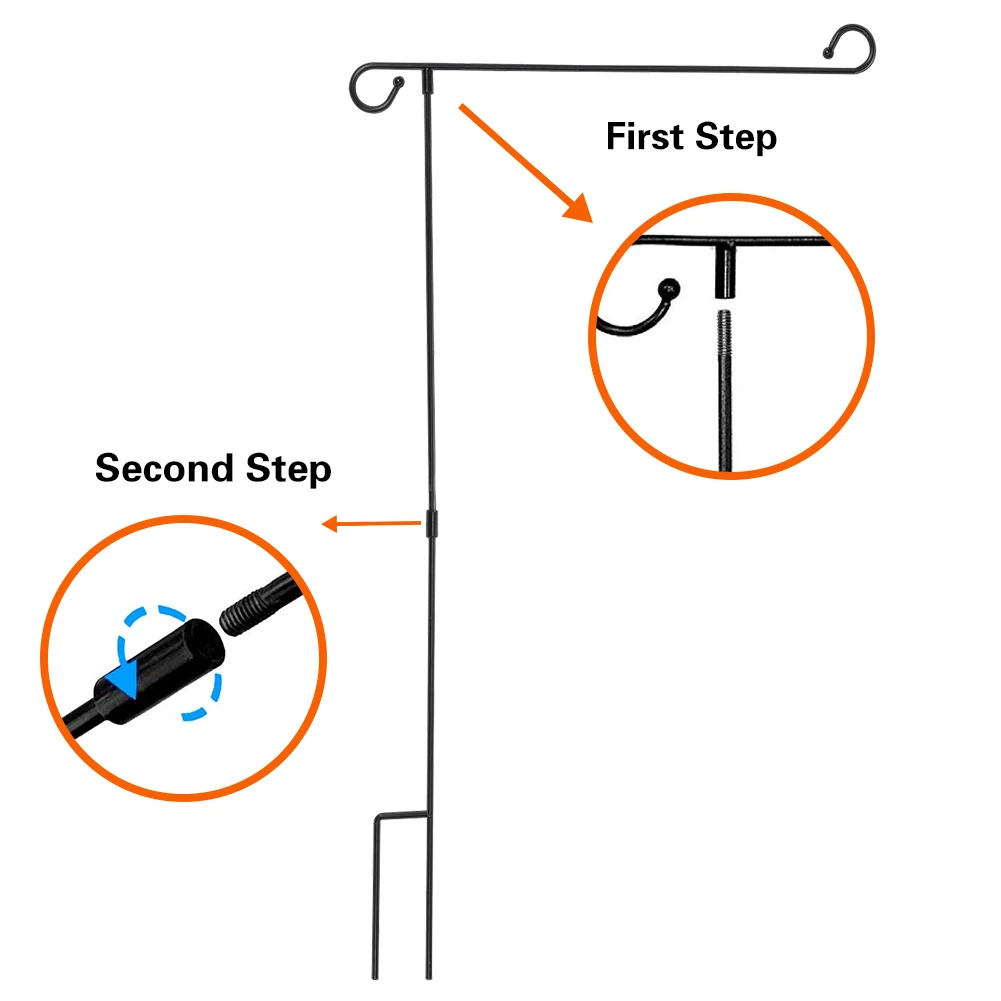 First Step

Second Step