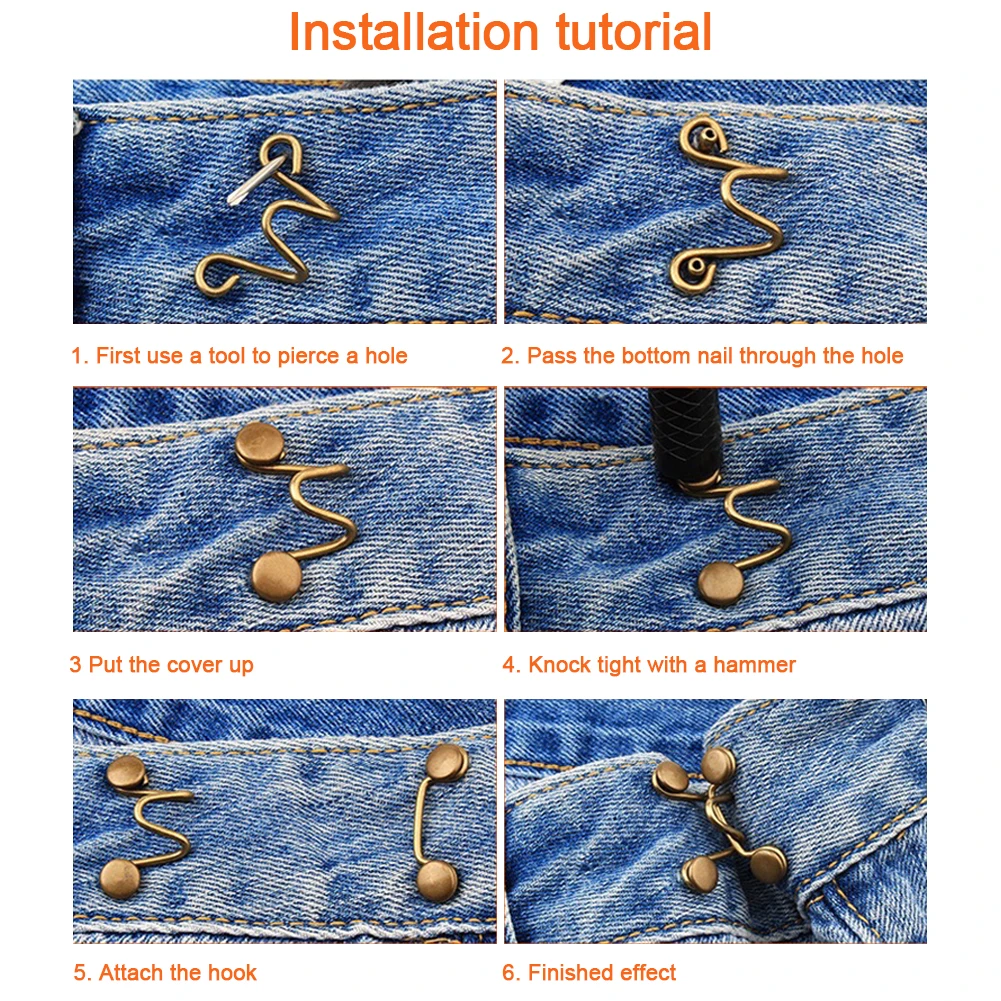 Installation tutorial

1. First use a tool to pierce a hole

2. Pass the bottom nail through the hole

3 Put the cover up

4. Knock tight with a hammer

5. Attach the hook

6. Finished effect