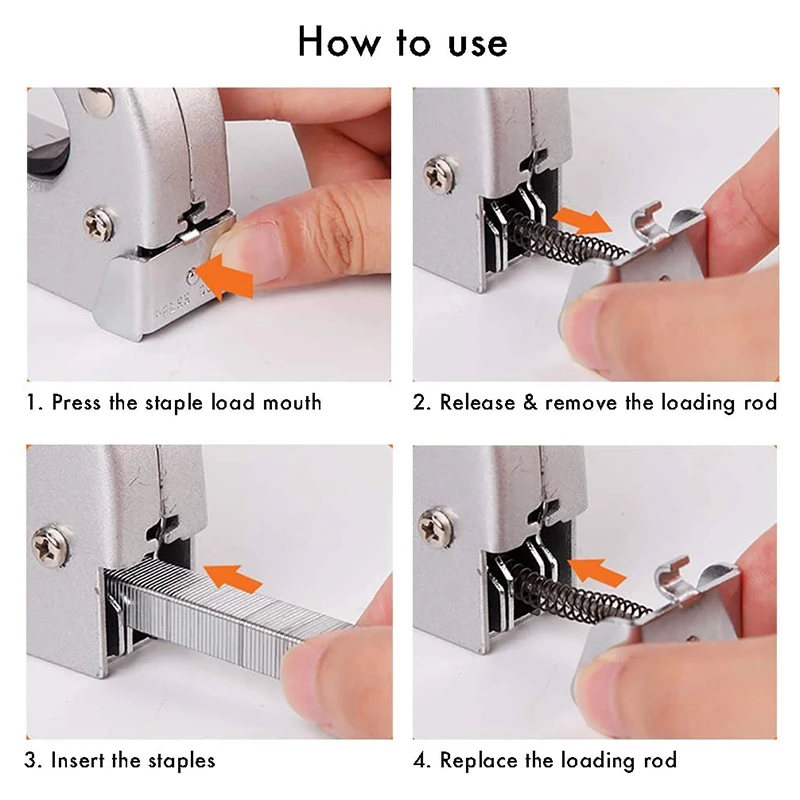 How to use

1. Press the staple load mouth

2. Release & remove the loading rod

3. Insert the staples

4. Replace the loading rod